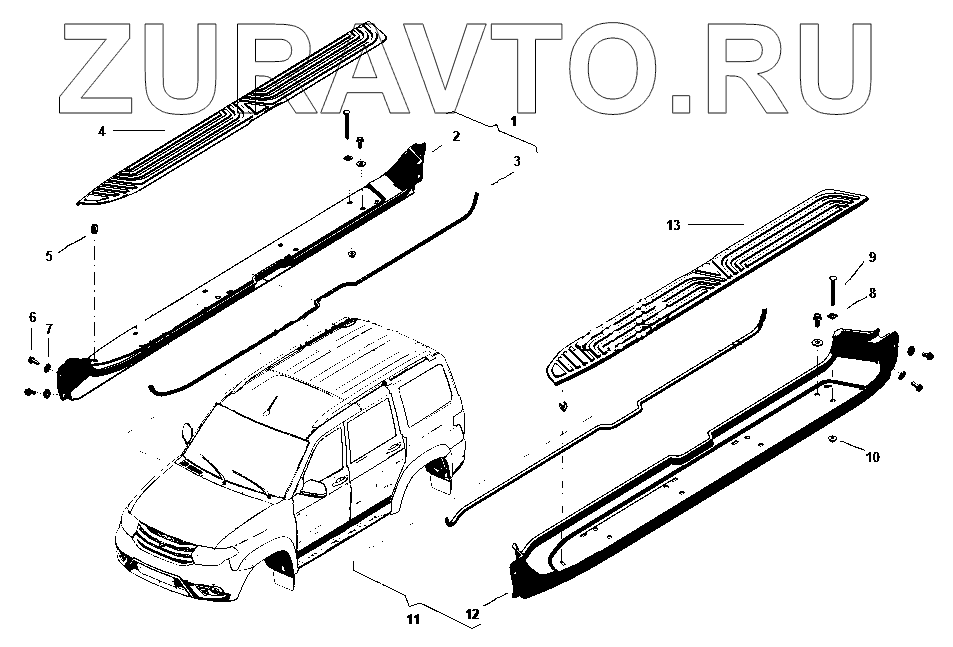 ZURAVTO.RU

4
1
2
3
5
6
7
13
9
8
10
11
12