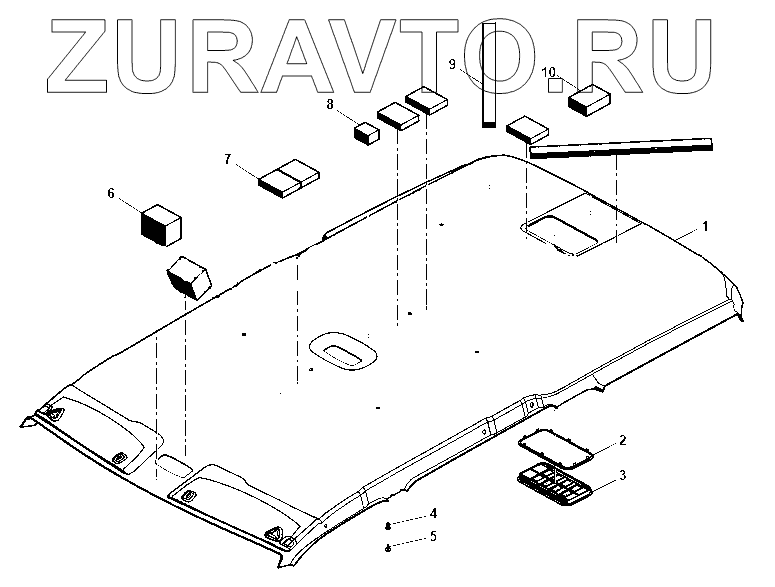 ZURAVTO.RU

9
10
8
7
6
1
2
3
4
5