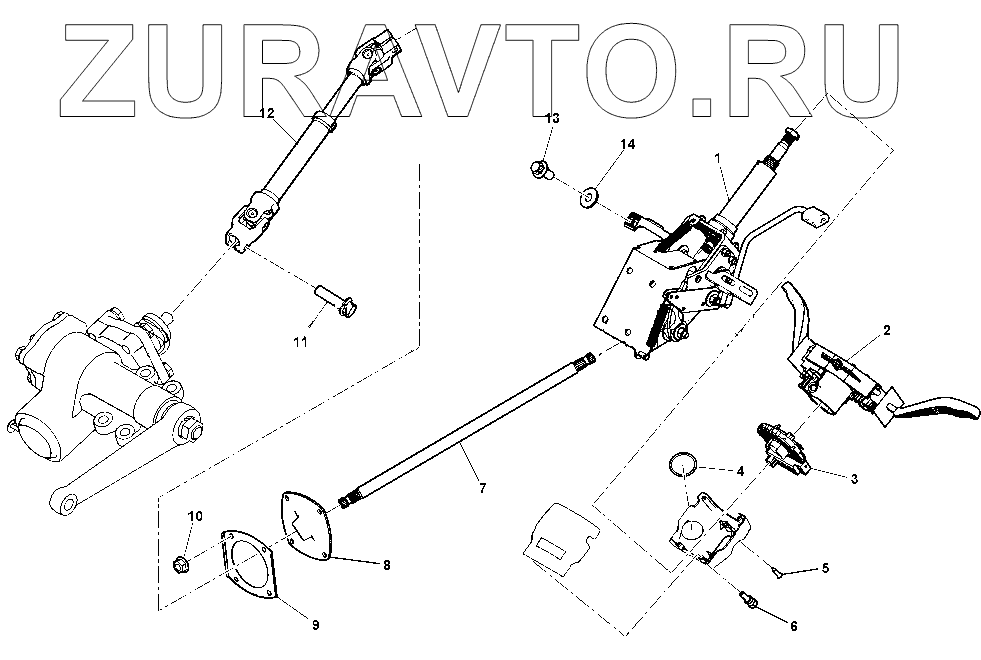 ZURAVTO.RU

12
13
14
1
11
2
7
4
3
10
8
5
9
6