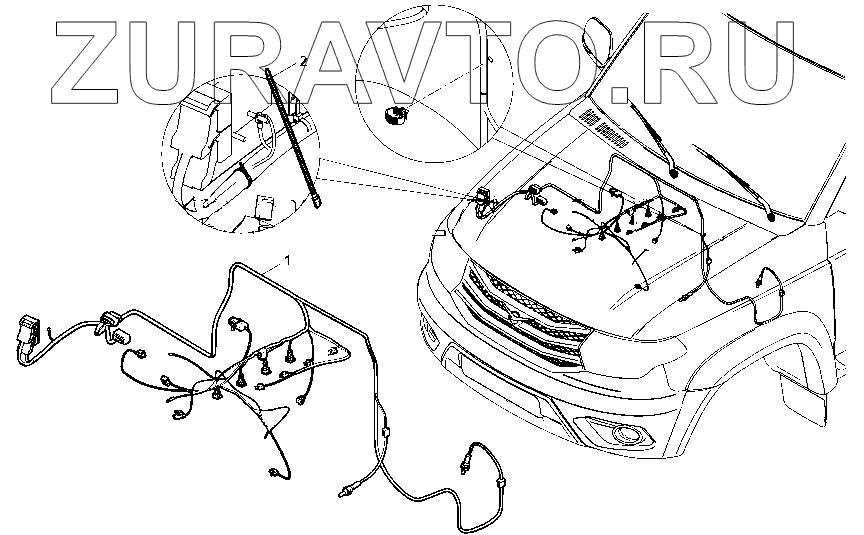 ZURAVTO.RU

2

1