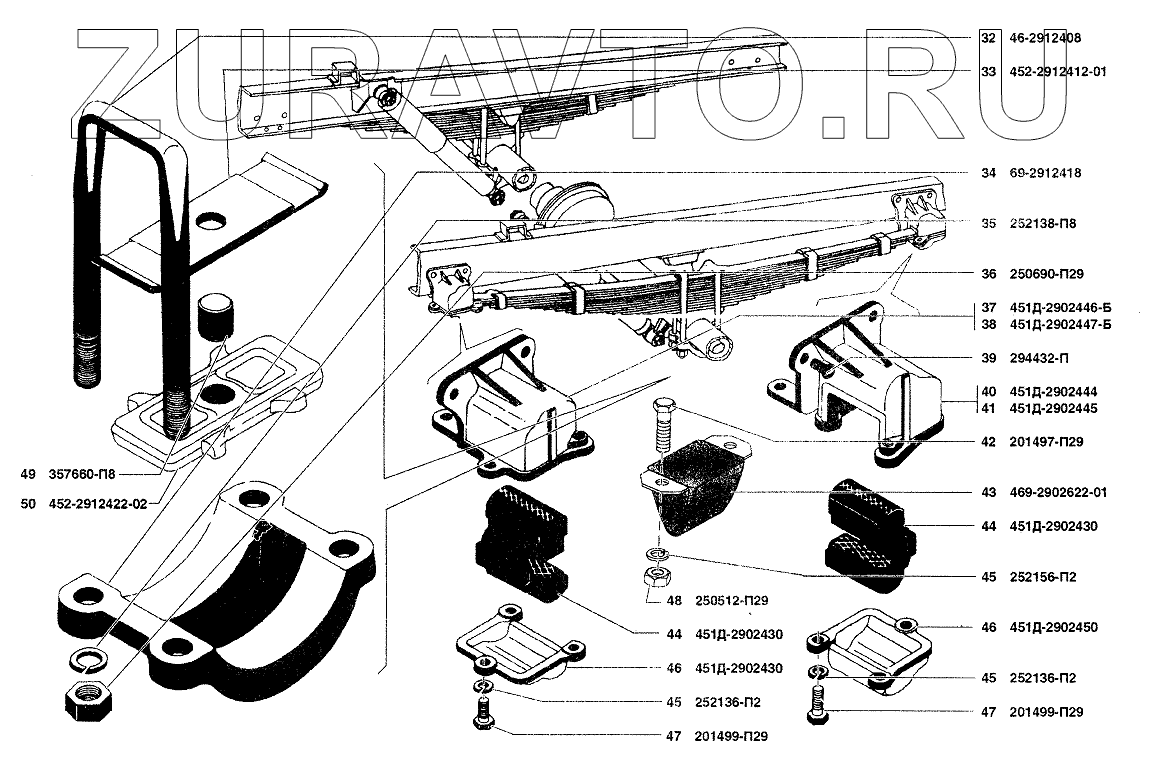 ZURAVTO.RU

32 46-2912408
33 452-2912412-01
34 69-2912418
35 252138-П8
36 250690-П29
37 451Д-2902446-Б
38 451Д-2902447-Б
39 294432-П
40 451Д-2902444
41 451Д-2902445
42 201497-П29
43 469-2902622-01
44 451Д-2902430
45 252156-П2
46 451Д-2902450
45 252136-П2
47 201499-П29
49 357660-П8
50 452-2912422-02
48 250512-П29
44 451Д-2902430
46 451Д-2902430
45 252136-П2
47 201499-П29