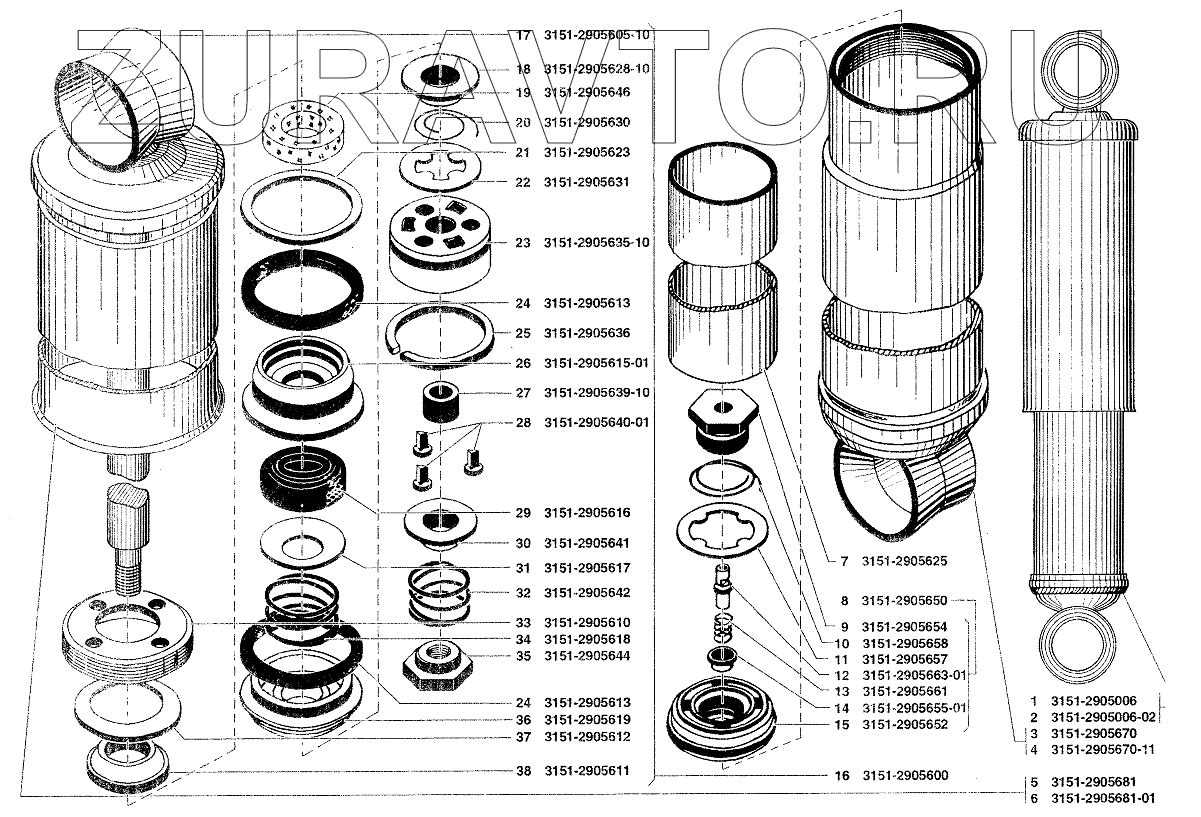 ZURAVTO.RU

17 3151-2905605-10
18 3151-2905628-10
19 3151-2905646
20 3151-2905630
21 3151-2905623
22 3151-2905631
23 3151-2905635-10
24 3151-2905613
25 3151-2905636
26 3151-2905615-01
27 3151-2905639-10
28 3151-2905640-01
29 3151-2905616
30 3151-2905641
31 3151-2905617
32 3151-2905642
33 3151-2905610
34 3151-2905618
35 3151-2905644
24 3151-2905613
36 3151-2905619
37 3151-2905612
38 3151-2905611

7 3151-2905625
8 3151-2905650
9 3151-2905654
10 3151-2905658
11 3151-2905657
12 3151-2905663-01
13 3151-2905661
14 3151-2905655-01
15 3151-2905652
16 3151-2905600

1 3151-2905006
2 3151-2905006-02
3 3151-2905670
4 3151-2905670-11
5 3151-2905681
6 3151-2905681-01