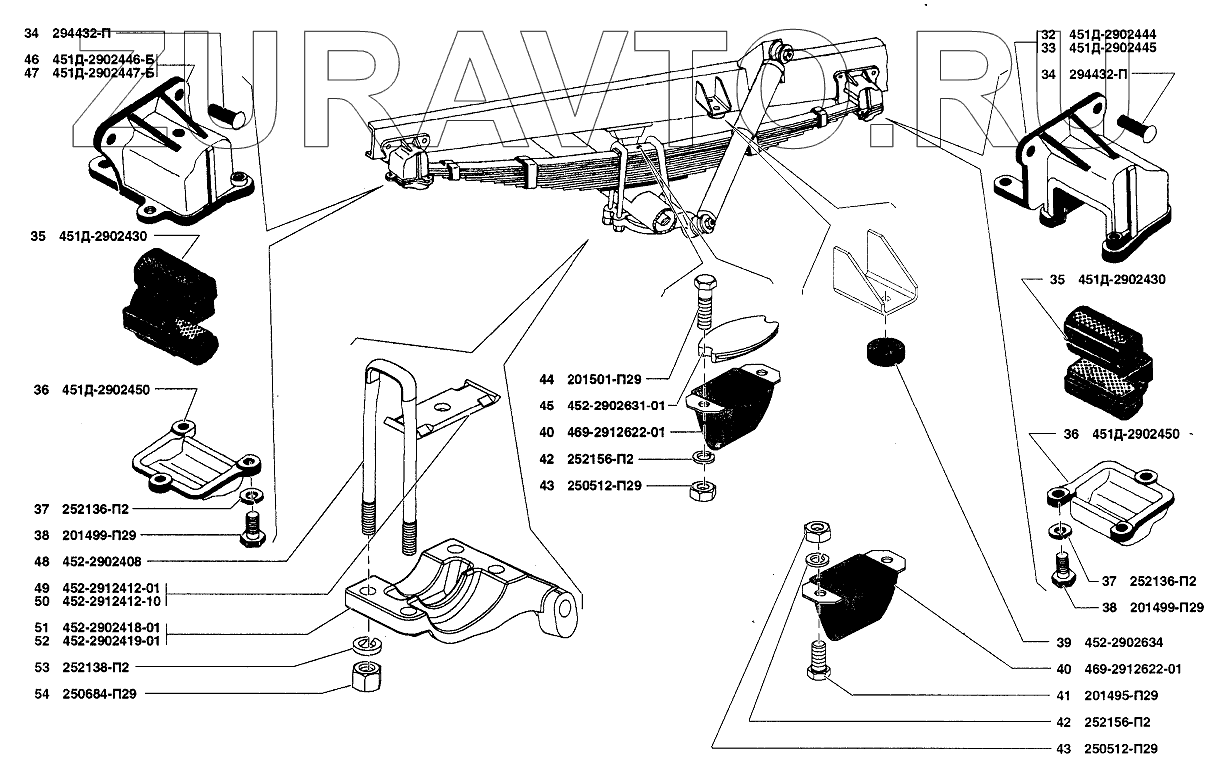 ZURAVTO.RU

34 294432-П
46 451Д-2902446-Б
47 451Д-2902447-Б

35 451Д-2902430

36 451Д-2902450

37 252136-П2
38 201499-П29

48 452-2902408

49 452-2912412-01
50 452-2912412-10

51 452-2902418-01
52 452-2902419-01

53 252138-П2

54 250684-П29

44 201501-П29
45 452-2902631-01
40 469-2912622-01
42 252156-П2
43 250512-П29

32 451Д-2902444
33 451Д-2902445
34 294432-П

35 451Д-2902430

36 451Д-2902450

37 252136-П2
38 201499-П29

39 452-2902634

40 469-2912622-01

41 201495-П29

42 252156-П2

43 250512-П29