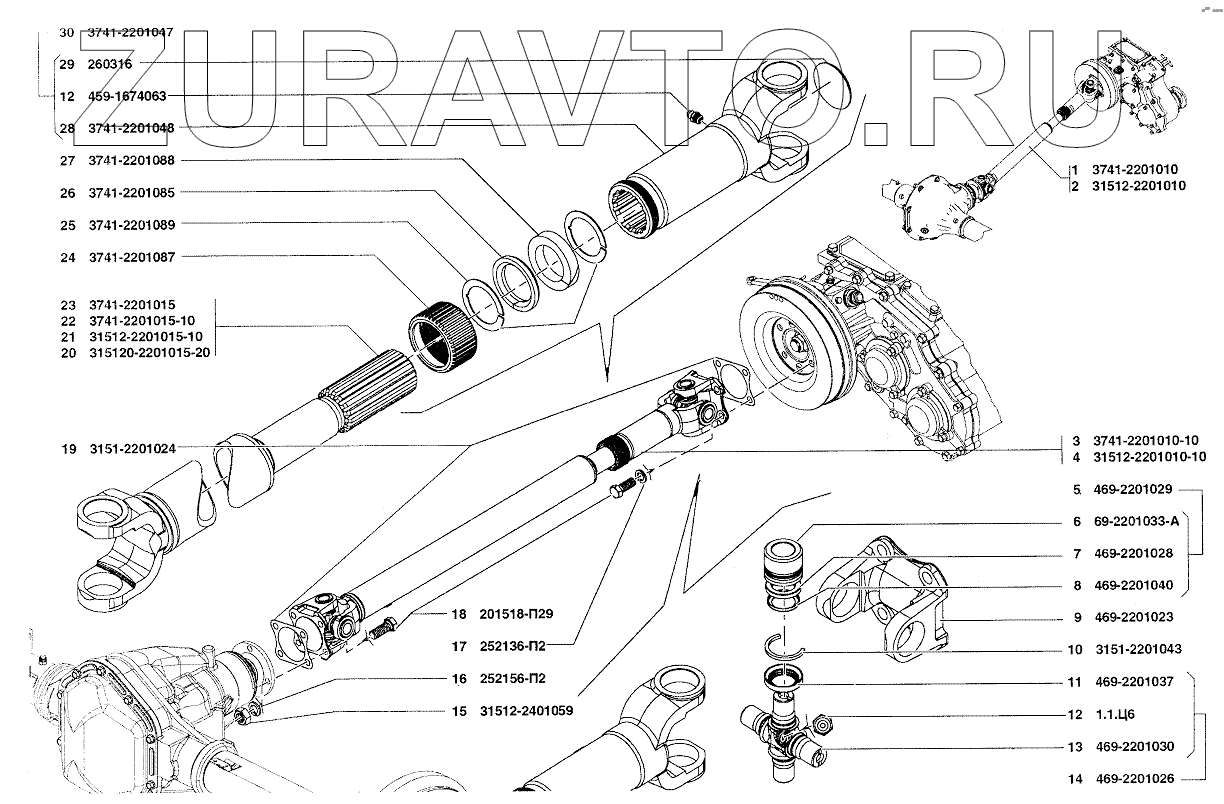 ZURAVTO.RU

30 3741-2201047
29 260316
12 459-1674063
28 3741-2201048
27 3741-2201088
26 3741-2201085
25 3741-2201089
24 3741-2201087
23 3741-2201015
22 3741-2201015-10
21 31512-2201015-10
20 315120-2201015-20
19 3151-2201024
18 201518-П29
17 252136-П2
16 252156-П2
15 31512-2401059

1 3741-2201010
2 31512-2201010
3 3741-2201010-10
4 31512-2201010-10
5 469-2201029
6 69-2201033-А
7 469-2201028
8 469-2201040
9 469-2201023
10 3151-2201043
11 469-2201037
12 1.1.Ц6
13 469-2201030
14 469-2201026