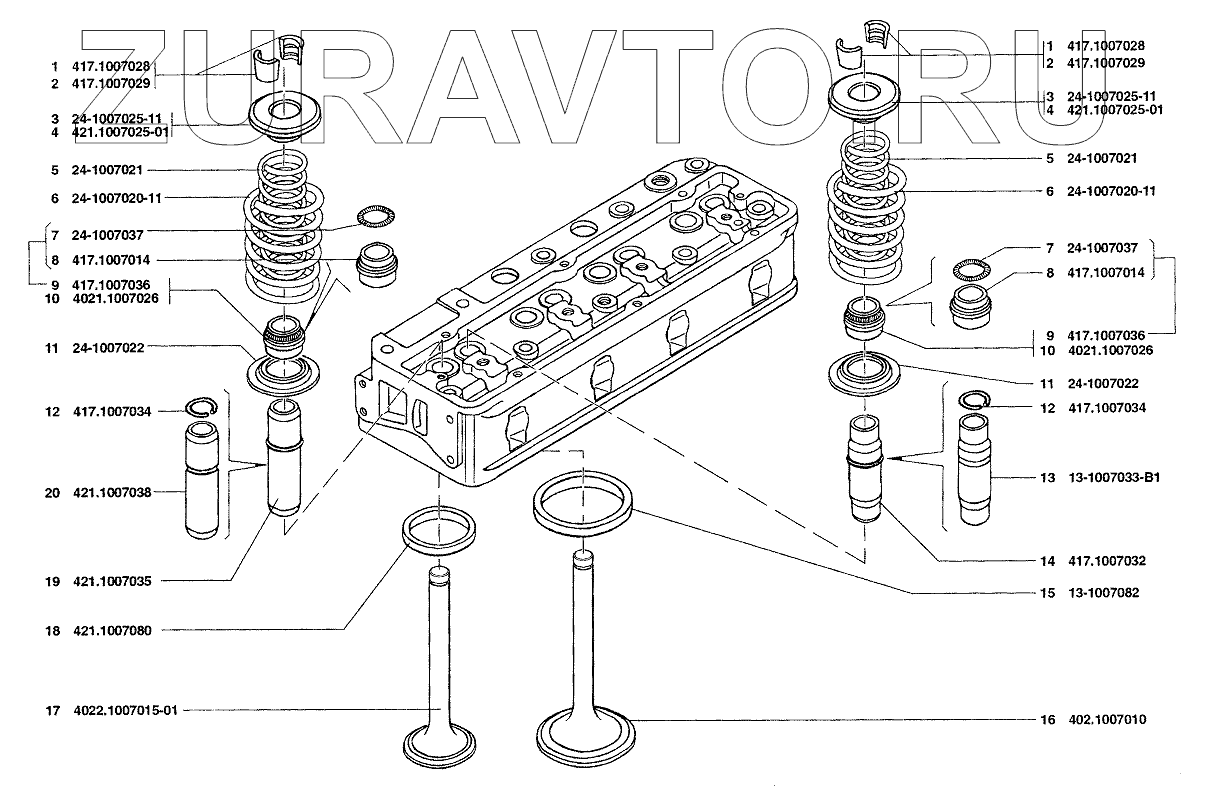 ZURAVTO.RU

1 417.1007028
2 417.1007029
3 24-1007025-11
4 421.1007025-01
5 24-1007021
6 24-1007020-11
7 24-1007037
8 417.1007014
9 417.1007036
10 4021.1007026
11 24-1007022
12 417.1007034
20 421.1007038
19 421.1007035
18 421.1007080
17 4022.1007015-01

1 417.1007028
2 417.1007029
3 24-1007025-11
4 421.1007025-01
5 24-1007021
6 24-1007020-11
7 24-1007037
8 417.1007014
9 417.1007036
10 4021.1007026
11 24-1007022
12 417.1007034
13 13-1007033-B1
14 417.1007032
15 13-1007082
16 402.1007010