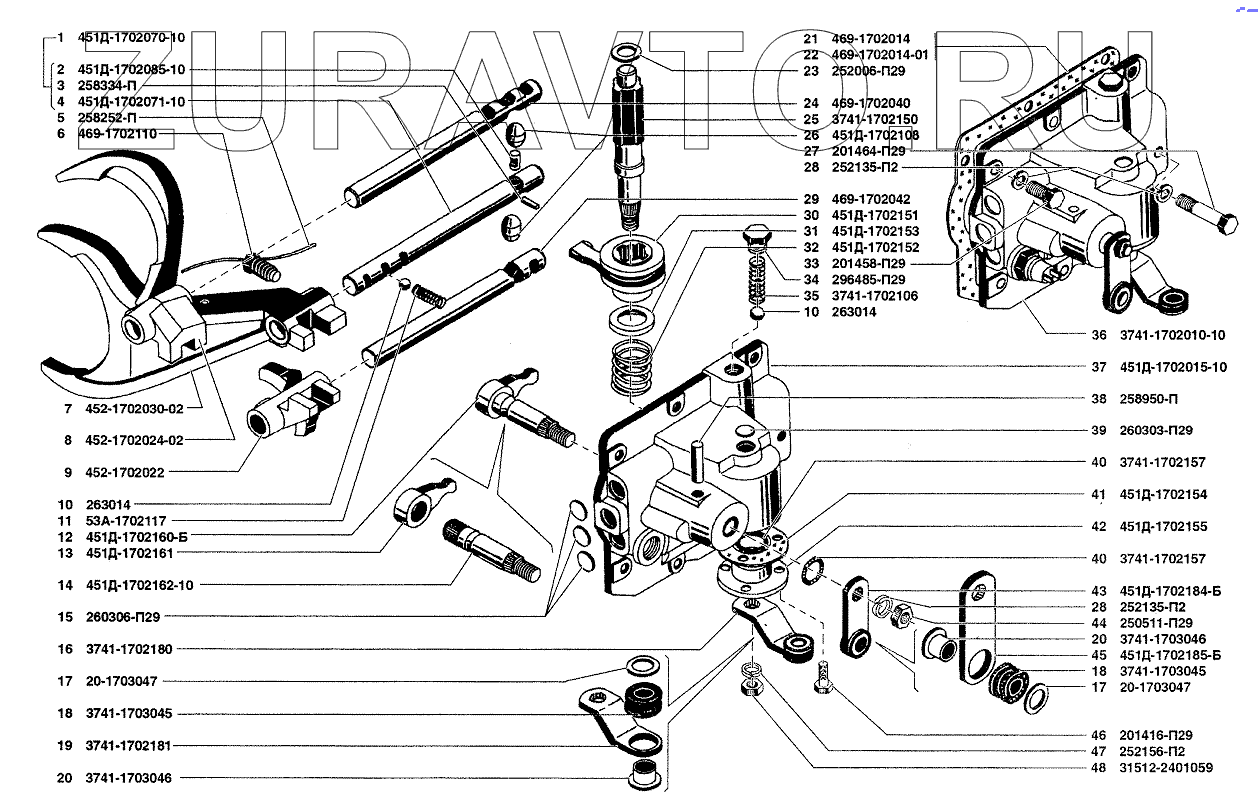 ZURAVTO.RU

1 451Д-1702070-10
2 451Д-1702085-10
3 258334-П
4 451Д-1702071-10
5 258252-П
6 469-1702110
7 452-1702030-02
8 452-1702024-02
9 452-1702022
10 263014
11 53А-1702117
12 451Д-1702160-Б
13 451Д-1702161
14 451Д-1702162-10
15 260306-П29
16 3741-1702180
17 20-1703047
18 3741-1703045
19 3741-1702181
20 3741-1703046

21 469-1702014
22 469-1702014-01
23 252006-П29
24 469-1702040
25 3741-1702150
26 451Д-1702108
27 201464-П29
28 252135-П2
29 469-1702042
30 451Д-1702151
31 451Д-1702153
32 451Д-1702152
33 201458-П29
34 296485-П29
35 3741-1702106
10 263014
36 3741-1702010-10
37 451Д-1702015-10
38 258950-П
39 260303-П29
40 3741-1702157
41 451Д-1702154
42 451Д-1702155
40 3741-1702157
43 451Д-1702184-Б
28 252135-П2
44 250511-П29
20 3741-1703046
45 451Д-1702185-Б
18 3741-1703045
17 20-1703047
46 201416-П29
47 252156-П2
48 31512-2401059