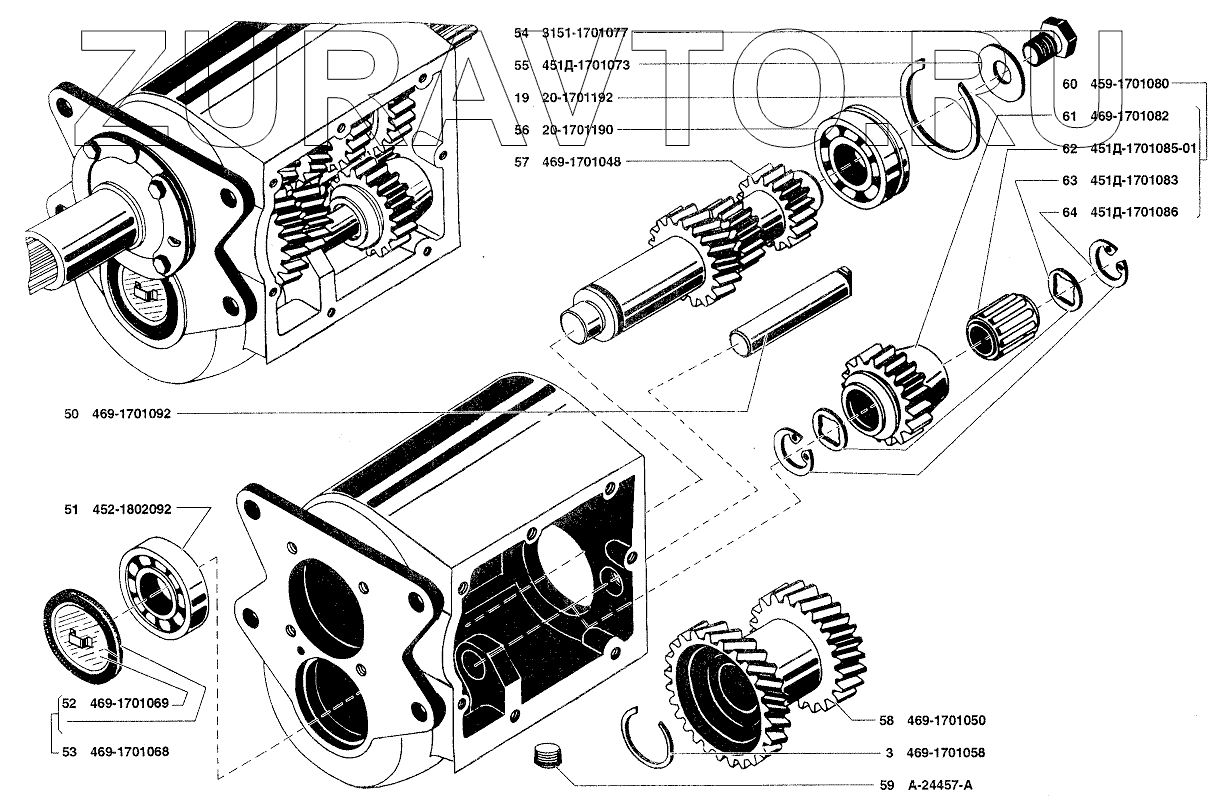 ZURAVTO.RU

54 3151-1701077
55 451Д-1701073
19 20-1701192
56 20-1701190
57 469-1701048

60 459-1701080
61 469-1701082
62 451Д-1701085-01
63 451Д-1701083
64 451Д-1701086

50 469-1701092

51 452-1802092

52 469-1701069
53 469-1701068

58 469-1701050
3 469-1701058
59 А-24457-А