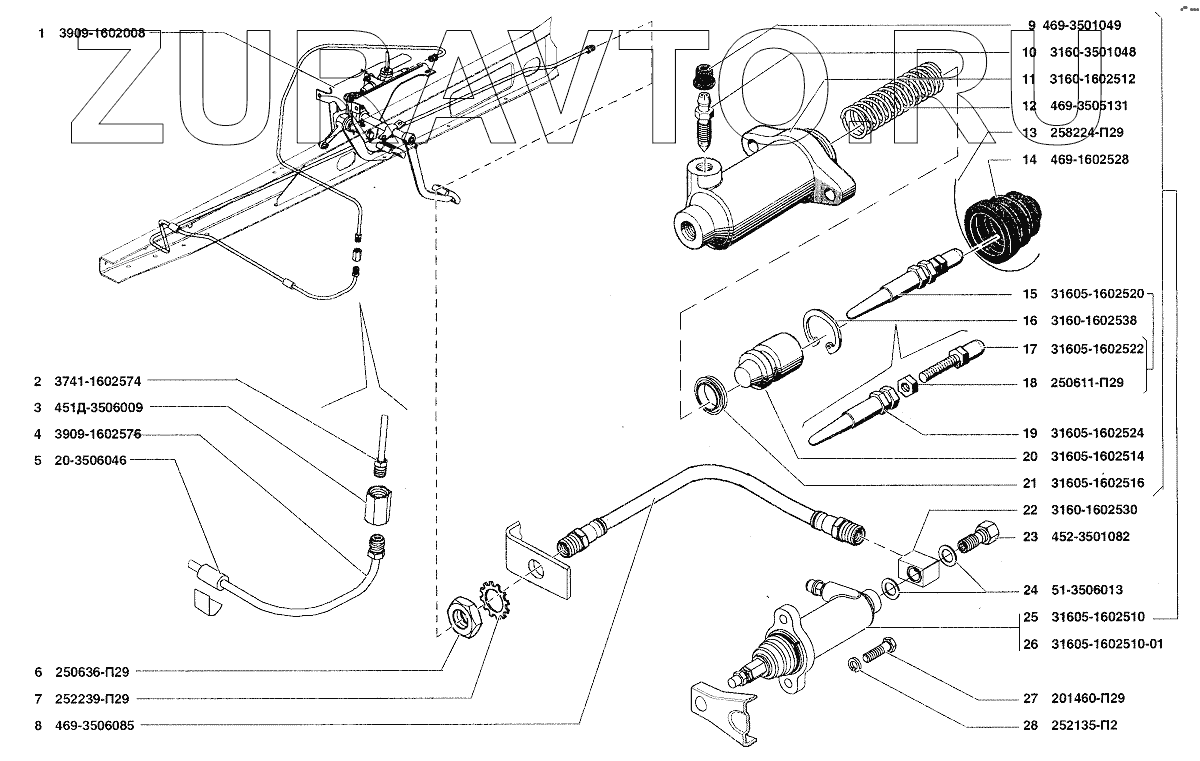 ZUPAVTO.RU

1 3909-1602008
2 3741-1602574
3 451Д-3506009
4 3909-1602576
5 20-3506046
6 250636-П29
7 252239-П29
8 469-3506085
9 469-3501049
10 3160-3501048
11 3160-1602512
12 469-3505131
13 258224-П29
14 469-1602528
15 31605-1602520
16 3160-1602538
17 31605-1602522
18 250611-П29
19 31605-1602524
20 31605-1602514
21 31605-1602516
22 3160-1602530
23 452-3501082
24 51-3506013
25 31605-1602510
26 31605-1602510-01
27 201460-П29
28 252135-П2