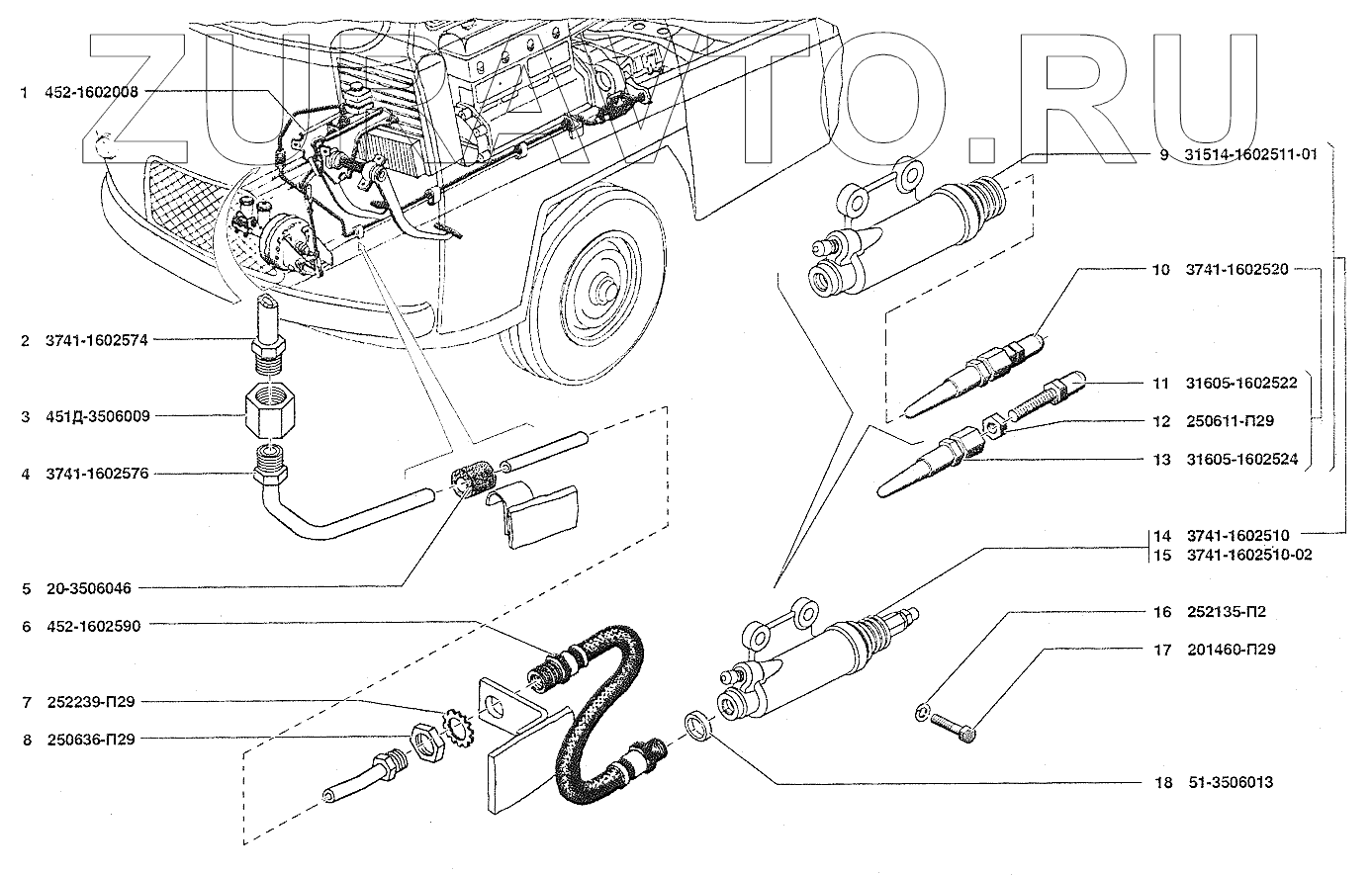 ZURAVTO.RU

1 452-1602008
2 3741-1602574
3 451Д-3506009
4 3741-1602576
5 20-3506046
6 452-1602590
7 252239-П29
8 250636-П29
9 31514-1602511-01
10 3741-1602520
11 31605-1602522
12 250611-П29
13 31605-1602524
14 3741-1602510
15 3741-1602510-02
16 252135-П2
17 201460-П29
18 51-3506013