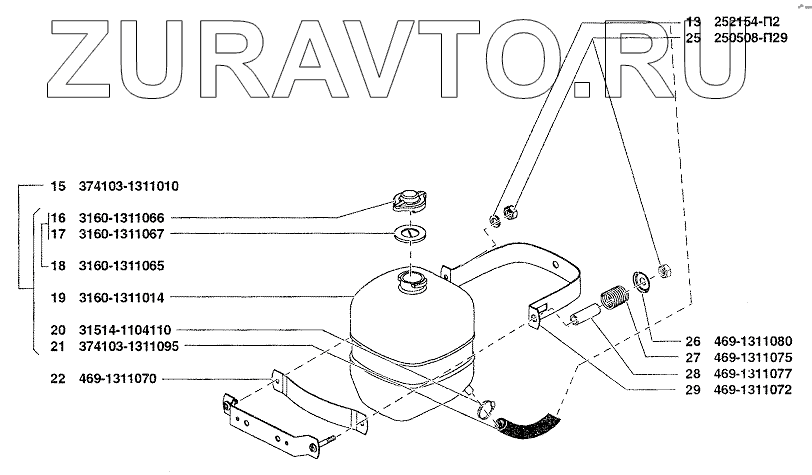 ZURAVTO.RU

13 252154-П2
25 250508-П29

15 374103-1311010
16 3160-1311066
17 3160-1311067
18 3160-1311065
19 3160-1311014
20 31514-1104110
21 374103-1311095
22 469-1311070

26 469-1311080
27 469-1311075
28 469-1311077
29 469-1311072