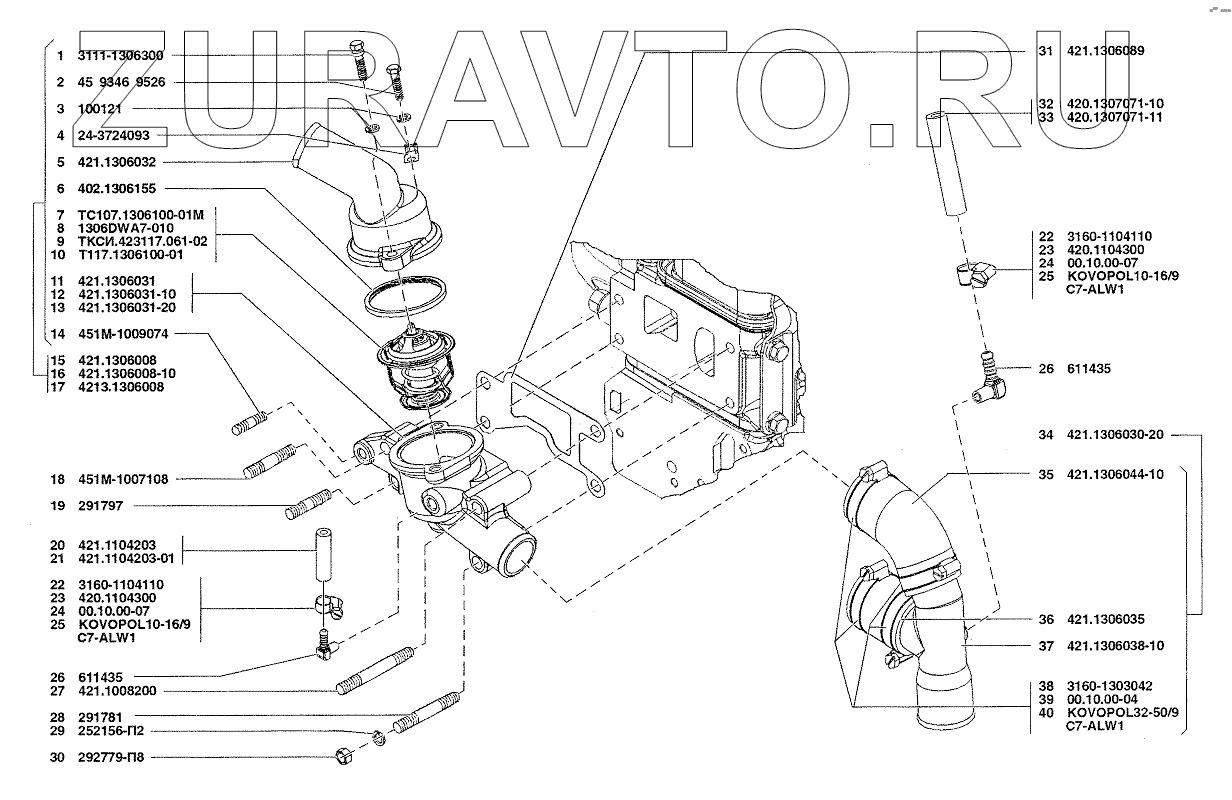 ZURAVTO.RU

1 3111-1306300
2 45 9346 9526
3 100121
4 24-3724093
5 421.1306032
6 402.1306155
7 ТС107.1306100-01М
8 1306DWA7-010
9 ТКСИ.423117.061-02
10 Т117.1306100-01
11 421.1306031
12 421.1306031-10
13 421.1306031-20
14 451М-1009074
15 421.1306008
16 421.1306008-10
17 4213.1306008
18 451М-1007108
19 291797
20 421.1104203
21 421.1104203-01
22 3160-1104110
23 420.1104300
24 00.10.00-07
25 KOVOPOL10-16/9 C7-ALW1
26 611435
27 421.1008200
28 291781
29 252156-П2
30 292779-П8

31 421.1306089
32 420.1307071-10
33 420.1307071-11
22 3160-1104110
23 420.1104300
24 00.10.00-07
25 KOVOPOL10-16/9 C7-ALW1
26 611435
34 421.1306030-20
35 421.1306044-10
36 421.1306035
37 421.1306038-10
38 3160-1303042
39 00.10.00-04
40 KOVOPOL32-50/9 C7-ALW1