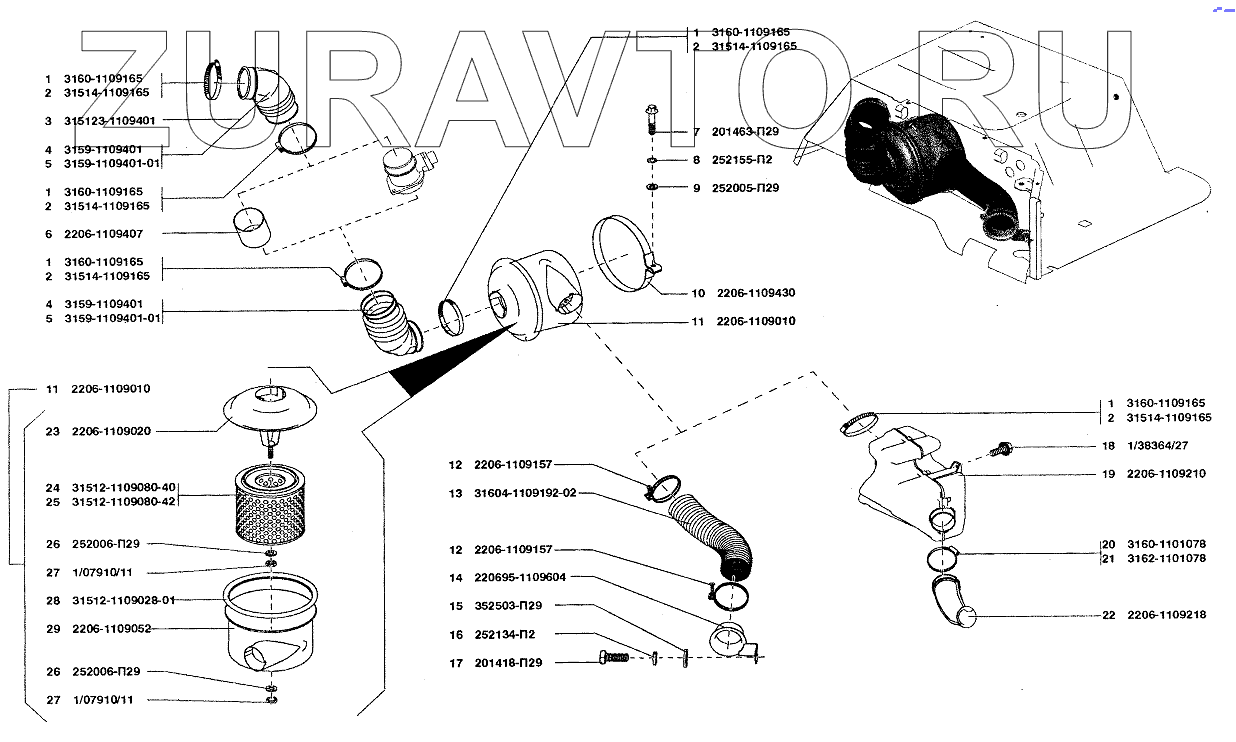 ZURAVTO.RU

1 3160-1109165
2 31514-1109165
3 315123-1109401
4 3159-1109401
5 3159-1109401-01
1 3160-1109165
2 31514-1109165
6 2206-1109407
1 3160-1109165
2 31514-1109165
4 3159-1109401
5 3159-1109401-01

1 3160-1109165
2 31514-1109165
7 201463-П29
8 252155-П2
9 252005-П29
10 2206-1109430
11 2206-1109010

11 2206-1109010
23 2206-1109020
24 31512-1109080-40
25 31512-1109080-42
26 252006-П29
27 1/07910/11
28 31512-1109028-01
29 2206-1109052
26 252006-П29
27 1/07910/11

12 2206-1109157
13 31604-1109192-02
12 2206-1109157
14 220695-1109604
15 352503-П29
16 252134-П2
17 201418-П29

1 3160-1109165
2 31514-1109165
18 1/38364/27
19 2206-1109210
20 3160-1101078
21 3162-1101078
22 2206-1109218