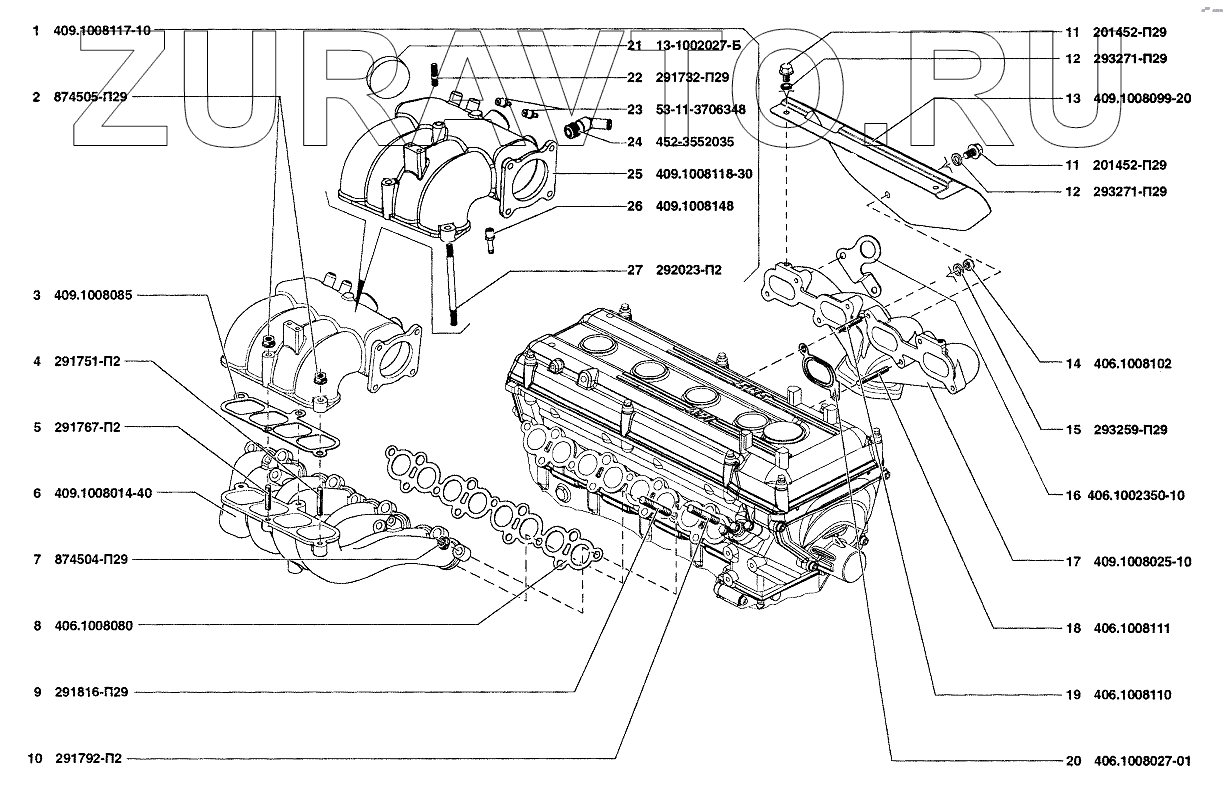 ZURAVTO.RU

1 409.1008117-10
2 874505-П29
3 409.1008085
4 291751-П2
5 291767-П2
6 409.1008014-40
7 874504-П29
8 406.1008080
9 291816-П29
10 291792-П2

21 13-1002027-Б
22 291732-П29
23 53-11-3706348
24 452-3552035
25 409.1008118-30
26 409.1008148
27 292023-П2

11 201452-П29
12 293271-П29
13 409.1008099-20
11 201452-П29
12 293271-П29
14 406.1008102
15 293259-П29
16 406.1002350-10
17 409.1008025-10
18 406.1008111
19 406.1008110
20 406.1008027-01