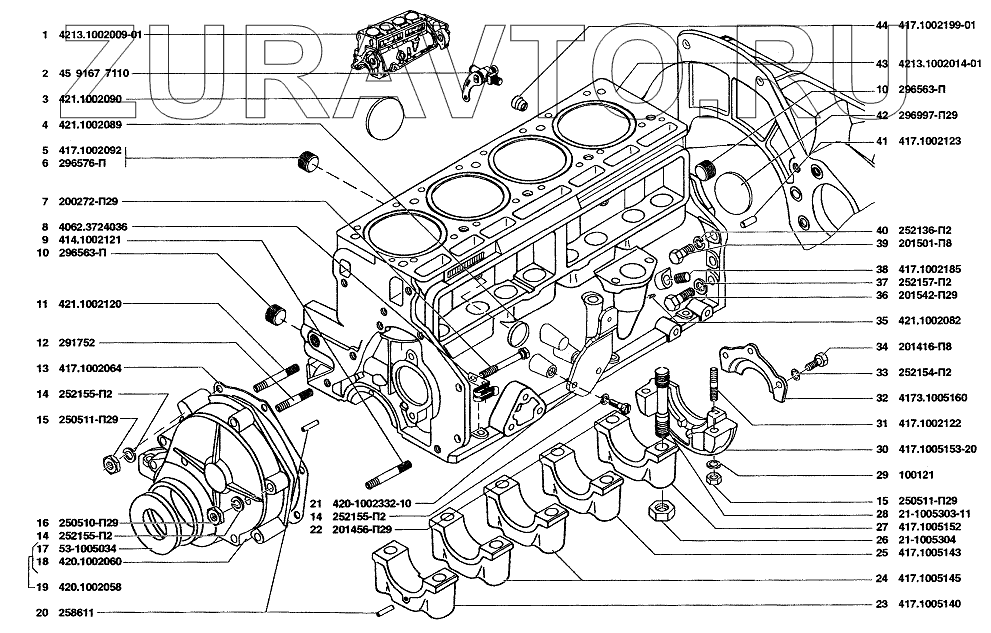 ZURAVTO.RU

1 4213.1002009-01
2 45 9167 7110
3 421.1002090
4 421.1002089
5 417.1002092
6 296576-П
7 200272-П29
8 4062.3724036
9 414.1002121
10 296563-П
11 421.1002120
12 291752
13 417.1002064
14 252155-П2
15 250511-П29
16 250510-П29
14 252155-П2
17 53-1005034
18 420.1002060
19 420.1002058
20 258611
21 420-1002332-10
14 252155-П2
22 201456-П29

44 417.1002199-01
43 4213.1002014-01
10 296563-П
42 296997-П29
41 417.1002123
40 252136-П2
39 201501-П8
38 417.1002185
37 252157-П2
36 201542-П29
35 421.1002082
34 201416-П8
33 252154-П2
32 4173.1005160
31 417.1002122
30 417.1005153-20
29 100121
15 250511-П29
28 21-1005303-11
27 417.1005152
26 21-1005304
25 417.1005143
24 417.1005145
23 417.1005140