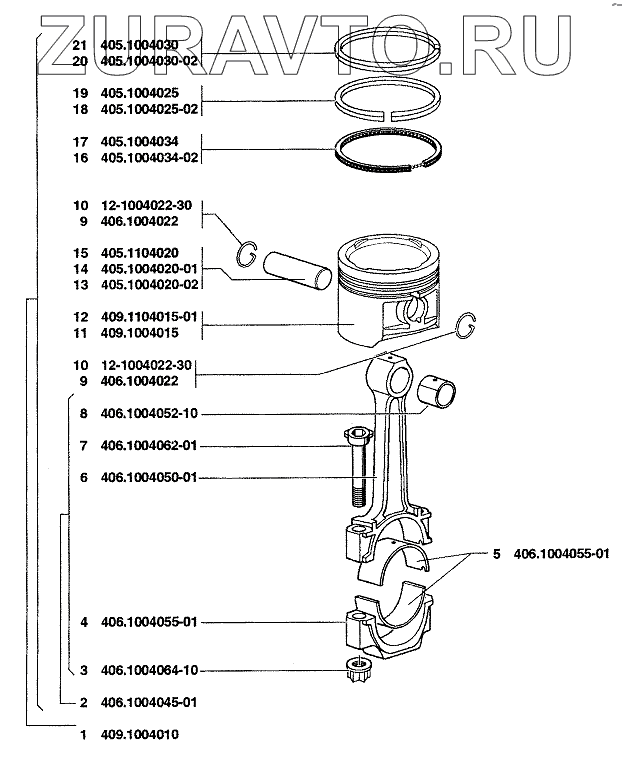 ZURAVTO.RU

21 405.1004030
20 405.1004030-02

19 405.1004025
18 405.1004025-02

17 405.1004034
16 405.1004034-02

10 12-1004022-30
9 406.1004022

15 405.1104020
14 405.1004020-01
13 405.1004020-02

12 409.1104015-01
11 409.1004015

10 12-1004022-30
9 406.1004022

8 406.1004052-10

7 406.1004062-01

6 406.1004050-01

5 406.1004055-01

4 406.1004055-01

3 406.1004064-10

2 406.1004045-01

1 409.1004010