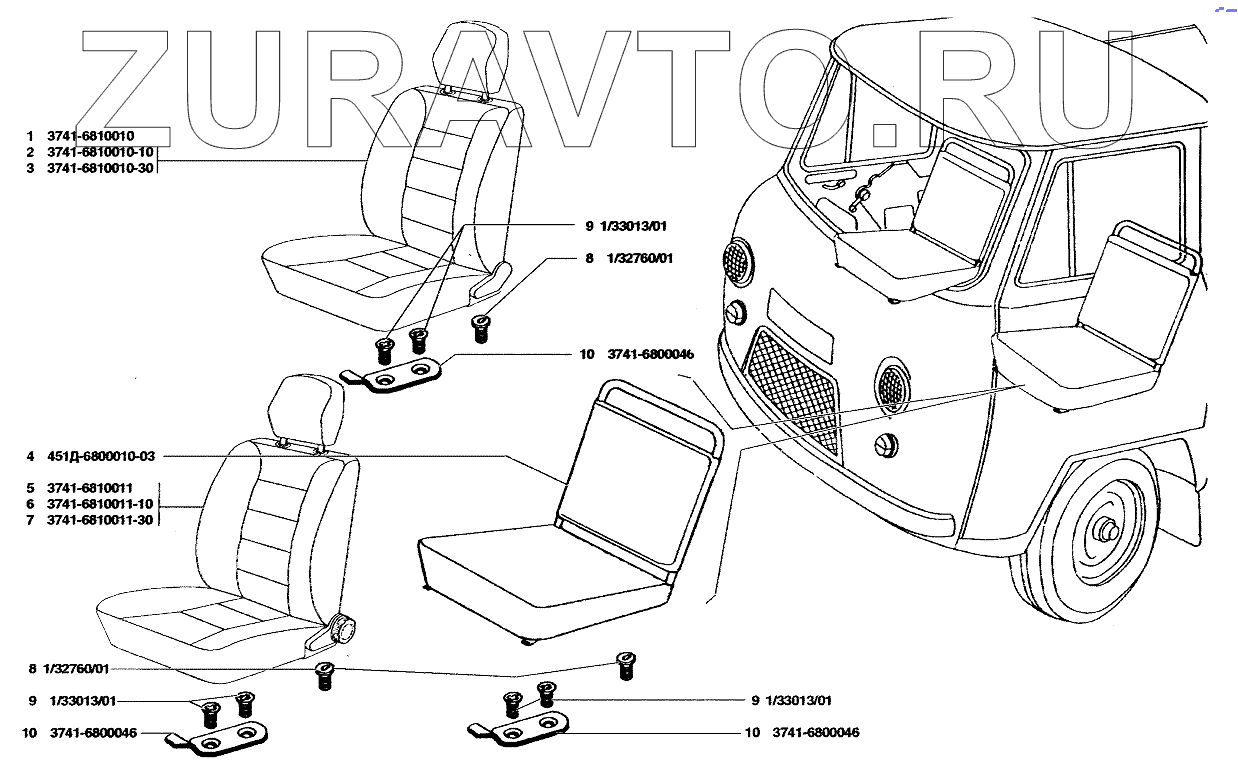 ZURAVTO.RU

1 3741-6810010
2 3741-6810010-10
3 3741-6810010-30

9 1/33013/01
8 1/32760/01
10 3741-6800046

4 451Д-6800010-03

5 3741-6810011
6 3741-6810011-10
7 3741-6810011-30

8 1/32760/01
9 1/33013/01
10 3741-6800046

9 1/33013/01
10 3741-6800046