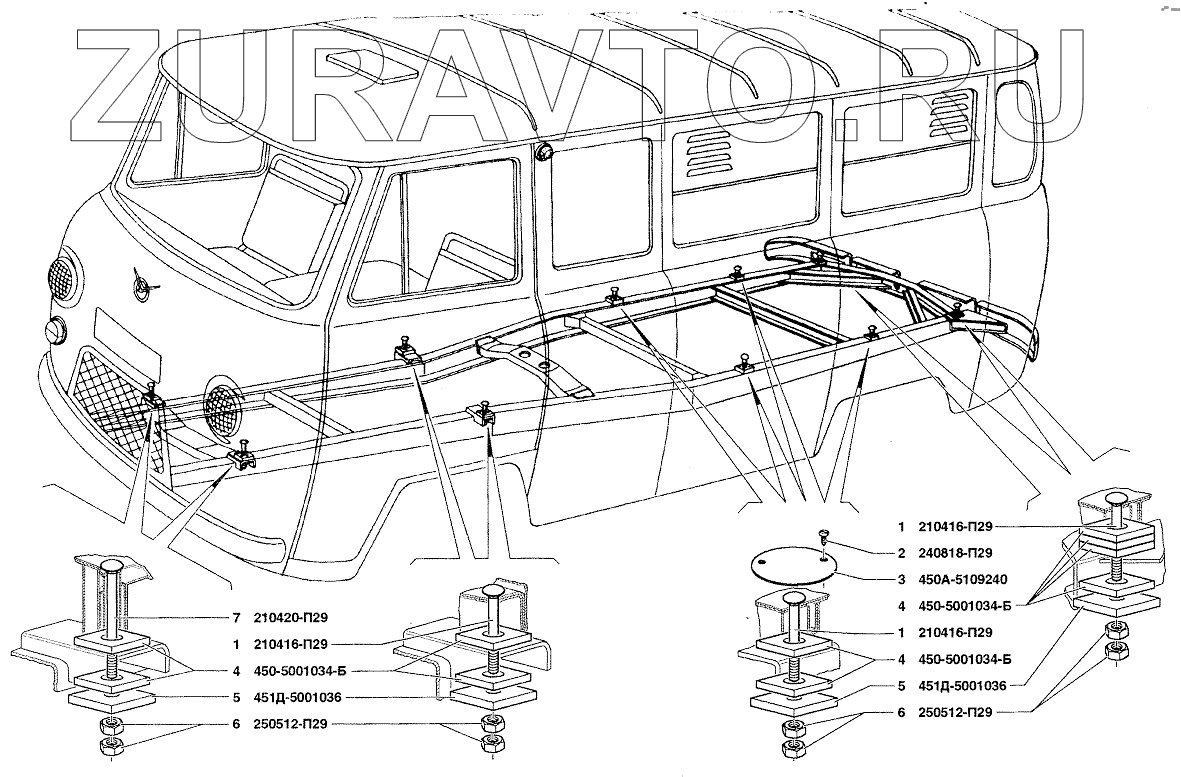 ZURAVTO.RU

7 210420-П29
1 210416-П29
4 450-5001034-Б
5 451Д-5001036
6 250512-П29

1 210416-П29
2 240818-П29
3 450А-5109240
4 450-5001034-Б
1 210416-П29
4 450-5001034-Б
5 451Д-5001036
6 250512-П29