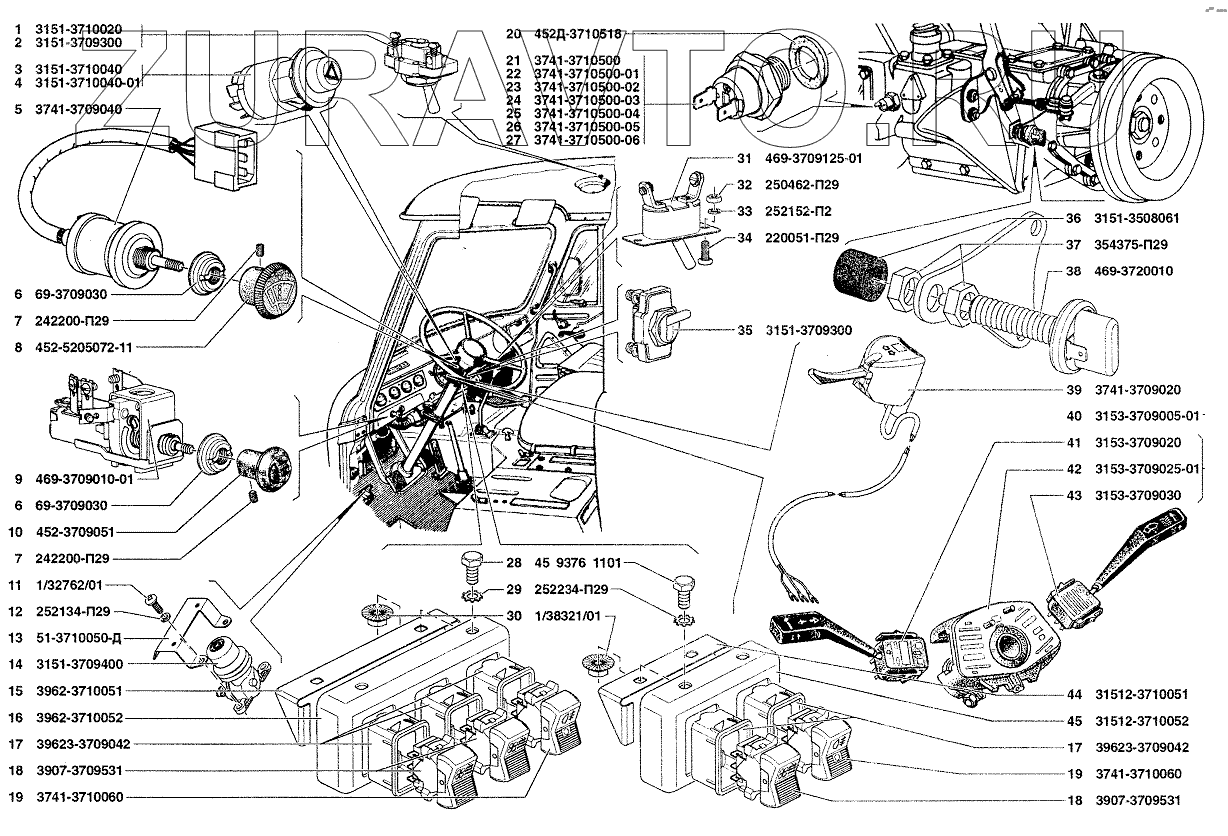 ZURAVTO.RU

1 3151-3710020
2 3151-3709300
3 3151-3710040
4 3151-3710040-01
5 3741-3709040
6 69-3709030
7 242200-П29
8 452-5205072-11
9 469-3709010-01
6 69-3709030
10 452-3709051
7 242200-П29
11 1/32762/01
12 252134-П29
13 51-3710050-Д
14 3151-3709400
15 3962-3710051
16 3962-3710052
17 39623-3709042
18 3907-3709531
19 3741-3710060

20 452Д-3710518
21 3741-3710500
22 3741-3710500-01
23 3741-3710500-02
24 3741-3710500-03
25 3741-3710500-04
26 3741-3710500-05
27 3741-3710500-06

31 469-3709125-01
32 250462-П29
33 252152-П2
34 220051-П29
35 3151-3709300
36 3151-3508061
37 354375-П29
38 469-3720010
39 3741-3709020
40 3153-3709005-01
41 3153-3709020
42 3153-3709025-01
43 3153-3709030

28 45 9376 1101
29 252234-П29
30 1/38321/01

44 31512-3710051
45 31512-3710052
17 39623-3709042
19 3741-3710060
18 3907-3709531