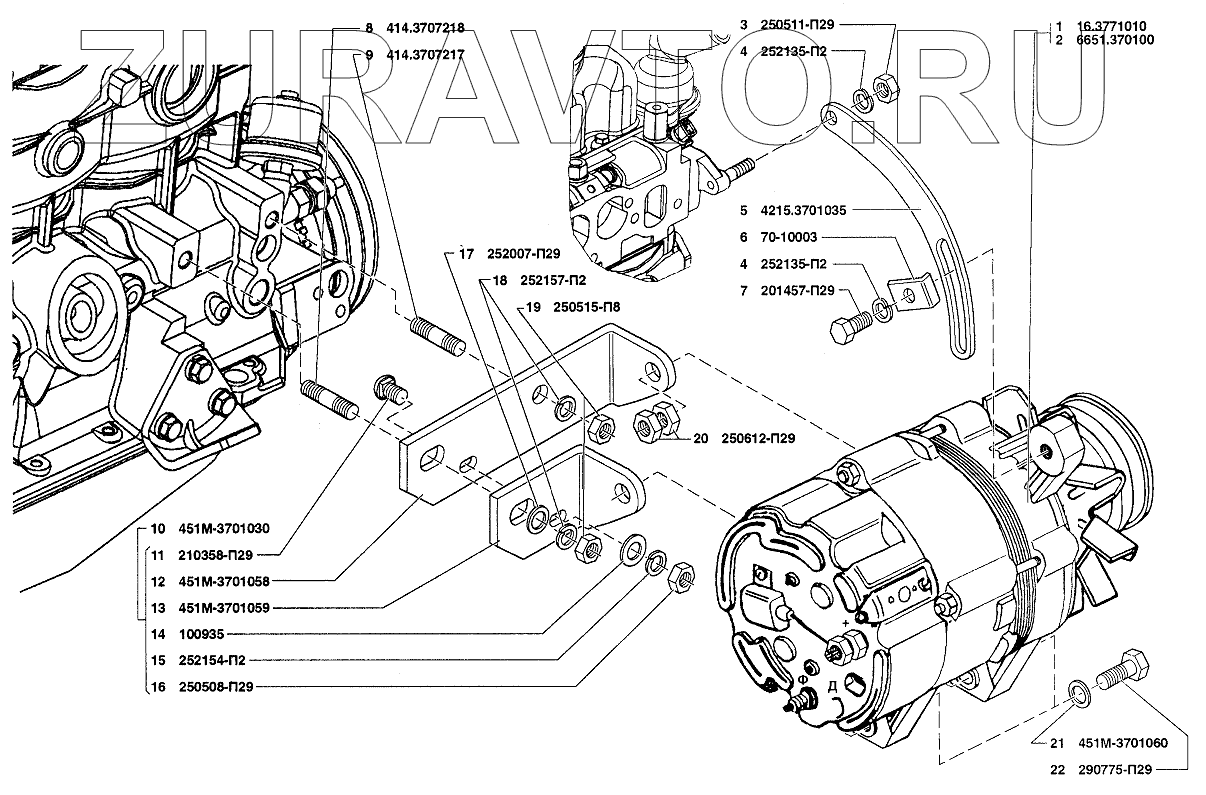 ZURAVTO.RU

8 414.3707218
9 414.3707217

3 250511-П29
4 252135-П2

1 16.3771010
2 6651.370100

5 4215.3701035
6 70-10003
4 252135-П2
7 201457-П29

17 252007-П29
18 252157-П2
19 250515-П8

20 250612-П29

10 451М-3701030
11 210358-П29
12 451М-3701058
13 451М-3701059
14 100935
15 252154-П2
16 250508-П29

+
Ф
Д

21 451М-3701060
22 290775-П29