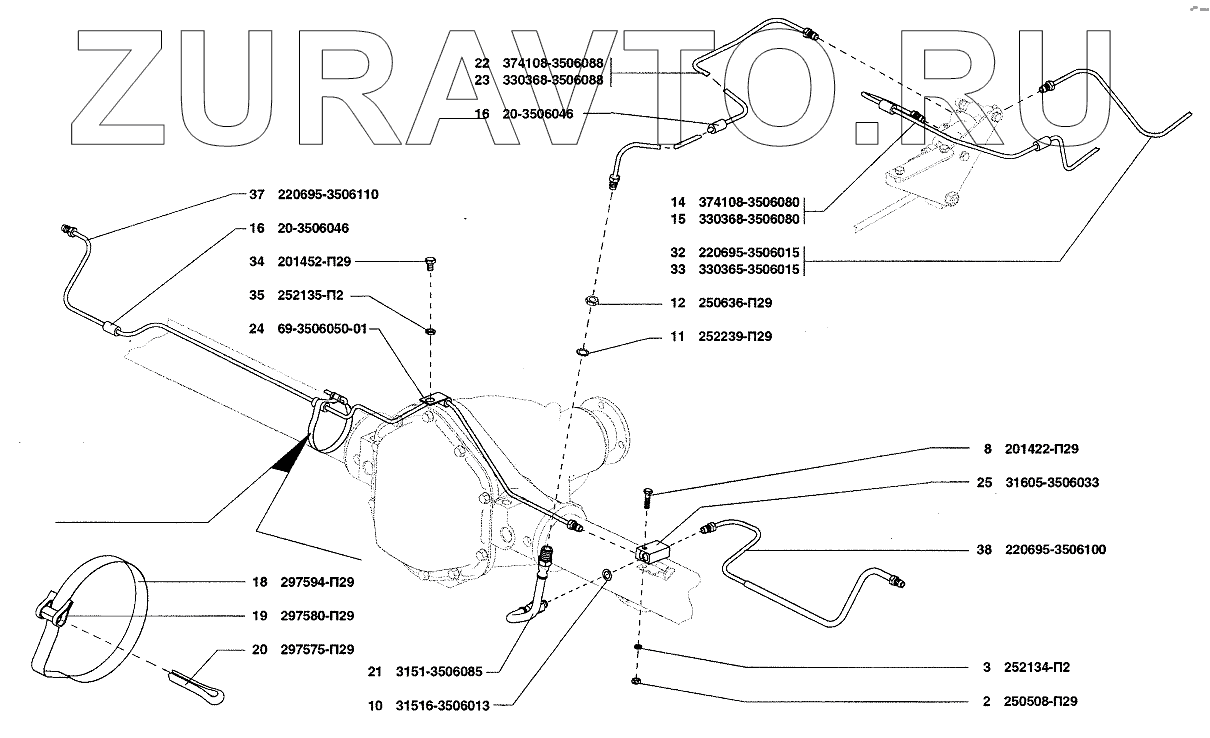 ZURAVTO.RU

22 374108-3506088
23 330368-3506088

16 20-3506046

37 220695-3506110

16 20-3506046

34 201452-П29

35 252135-П2

24 69-3506050-01

14 374108-3506080
15 330368-3506080

32 220695-3506015
33 330365-3506015

12 250636-П29

11 252239-П29

8 201422-П29

25 31605-3506033

38 220695-3506100

18 297594-П29

19 297580-П29

20 297575-П29

21 3151-3506085

10 31516-3506013

3 252134-П2

2 250508-П29