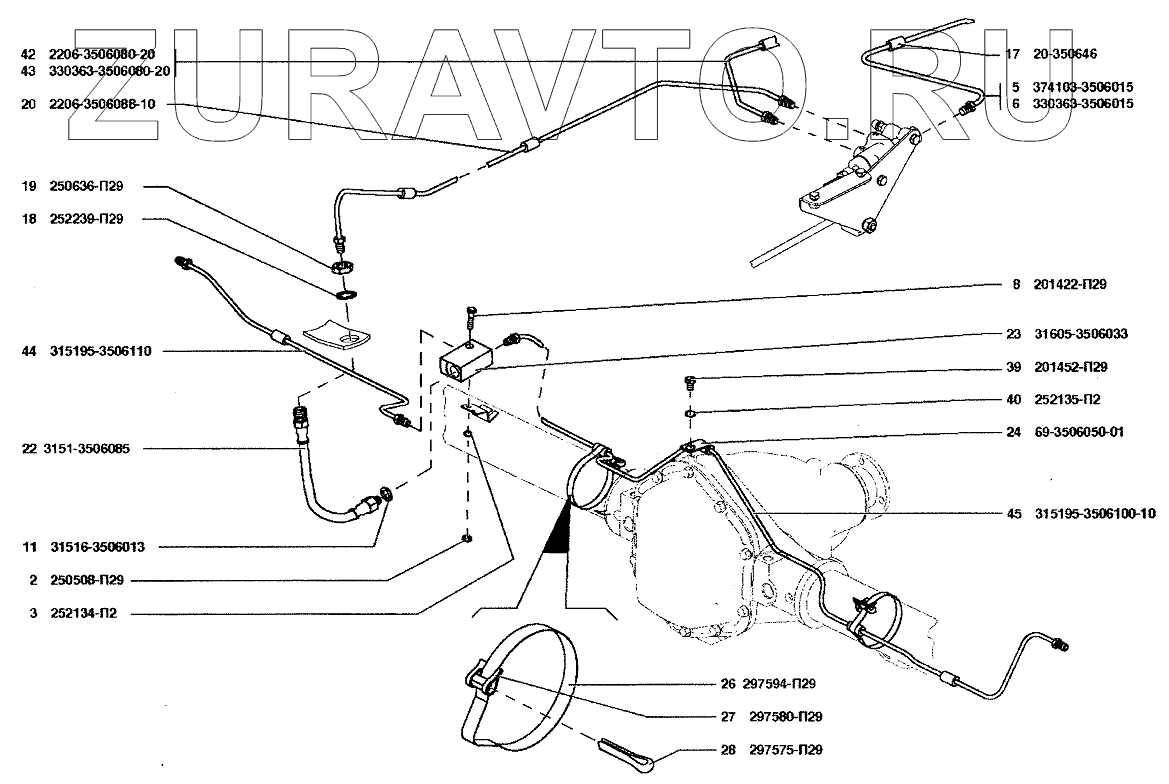 ZURAVTO.RU

42 2206-3506080-20
43 330363-3506080-20
20 2206-3506088-10
19 250636-П29
18 252239-П29
44 315195-3506110
22 3151-3506085
11 31516-3506013
2 250508-П29
3 252134-П2

17 20-350646
5 374103-3506015
6 330363-3506015
8 201422-П29
23 31605-3506033
39 201452-П29
40 252135-П2
24 69-3506050-01
45 315195-3506100-10
26 297594-П29
27 297580-П29
28 297575-П29