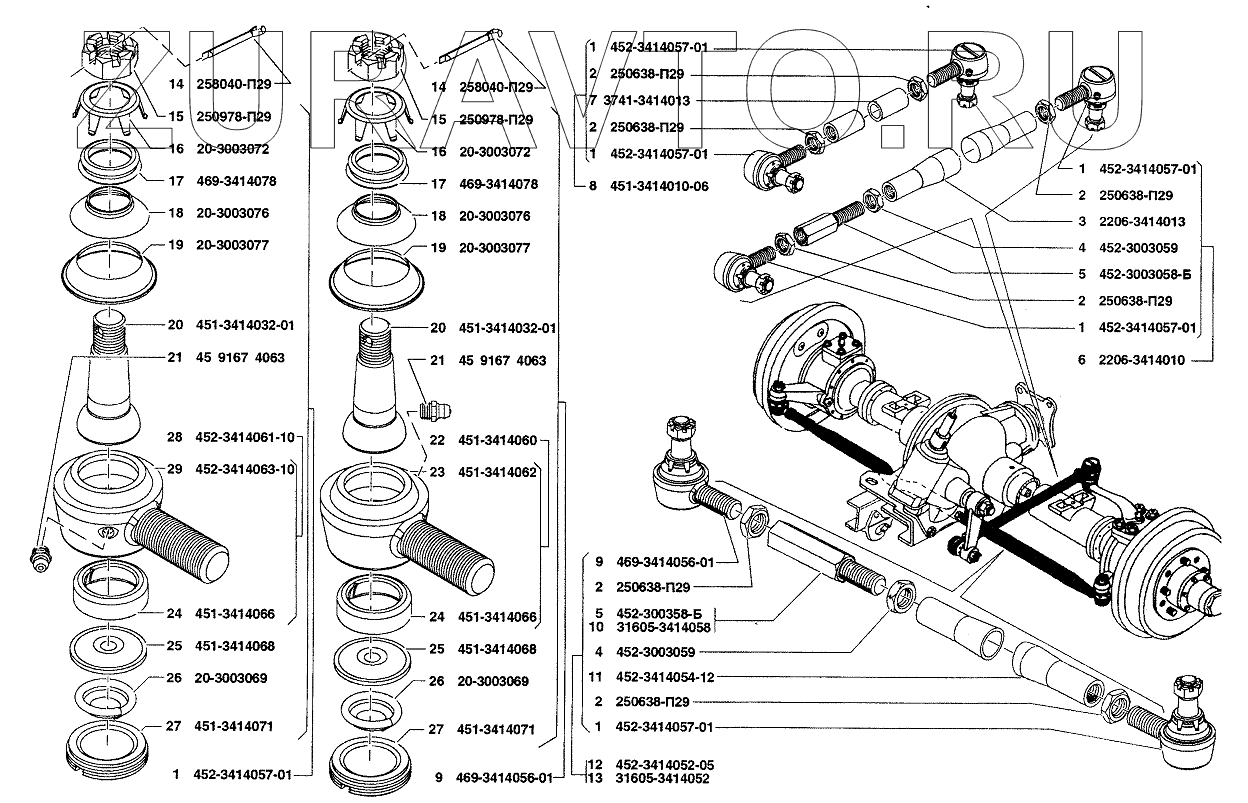 ZURAVTO.RU

14 258040-П29
15 250978-П29
16 20-3003072
17 469-3414078
18 20-3003076
19 20-3003077
20 451-3414032-01
21 45 9167 4063
28 452-3414061-10
29 452-3414063-10
24 451-3414066
25 451-3414068
26 20-3003069
27 451-3414071
1 452-3414057-01

14 258040-П29
15 250978-П29
16 20-3003072
17 469-3414078
18 20-3003076
19 20-3003077
20 451-3414032-01
21 45 9167 4063
22 451-3414060
23 451-3414062
24 451-3414066
25 451-3414068
26 20-3003069
27 451-3414071
9 469-3414056-01

1 452-3414057-01
2 250638-П29
7 3741-3414013
2 250638-П29
1 452-3414057-01
8 451-3414010-06

1 452-3414057-01
2 250638-П29
3 2206-3414013
4 452-3003059
5 452-3003058-Б
2 250638-П29
1 452-3414057-01
6 2206-3414010

9 469-3414056-01
2 250638-П29
5 452-300358-Б
10 31605-3414058
4 452-3003059
11 452-3414054-12
2 250638-П29
1 452-3414057-01
12 452-3414052-05
13 31605-3414052