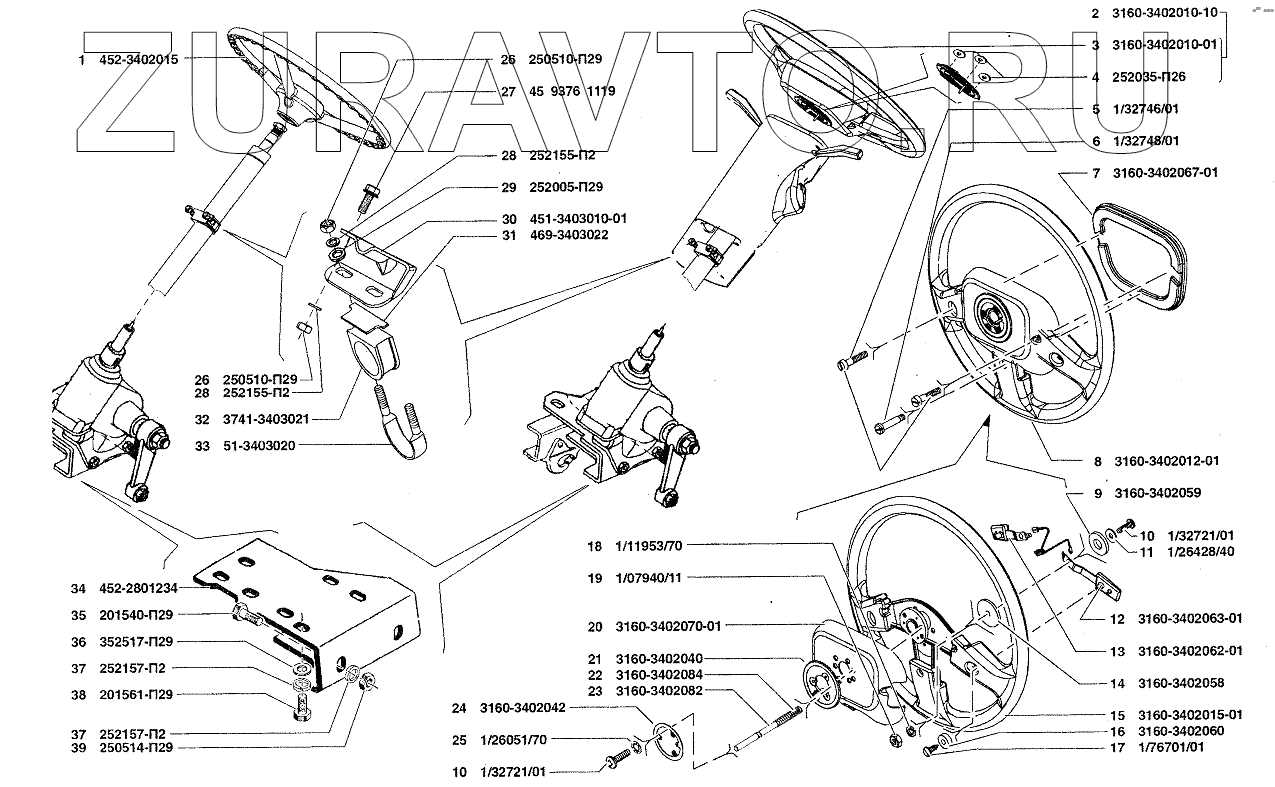 ZURAVTO.RU

1 452-3402015
26 250510-П29
27 45 9376 1119
28 252155-П2
29 252005-П29
30 451-3403010-01
31 469-3403022
26 250510-П29
28 252155-П2
32 3741-3403021
33 51-3403020
34 452-2801234
35 201540-П29
36 352517-П29
37 252157-П2
38 201561-П29
37 252157-П2
39 250514-П29

2 3160-3402010-10
3 3160-3402010-01
4 252035-П26
5 1/32746/01
6 1/32748/01
7 3160-3402067-01
8 3160-3402012-01
9 3160-3402059
10 1/32721/01
11 1/26428/40
12 3160-3402063-01
13 3160-3402062-01
14 3160-3402058
15 3160-3402015-01
16 3160-3402060
17 1/76701/01
18 1/11953/70
19 1/07940/11
20 3160-3402070-01
21 3160-3402040
22 3160-3402084
23 3160-3402082
24 3160-3402042
25 1/26051/70
10 1/32721/01