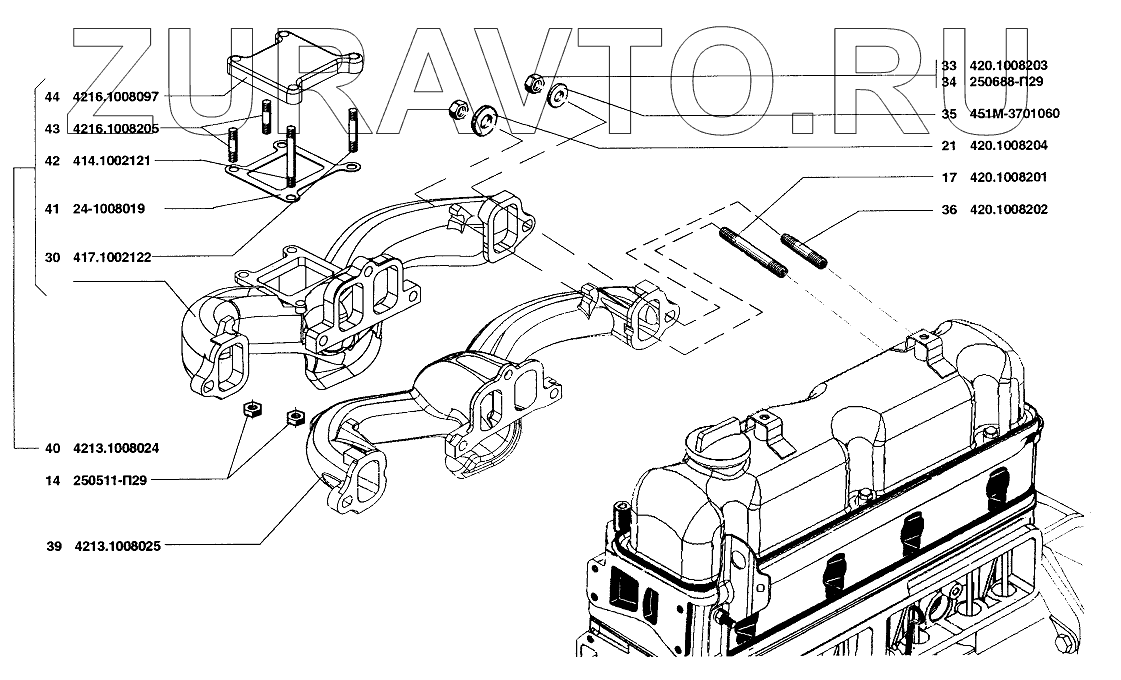 ZURAVTO.RU

44 4216.1008097
43 4216.1008205
42 414.1002121
41 24-1008019
30 417.1002122
40 4213.1008024
14 250511-П29
39 4213.1008025

33 420.1008203
34 250688-П29
35 451М-3701060
21 420.1008204
17 420.1008201
36 420.1008202