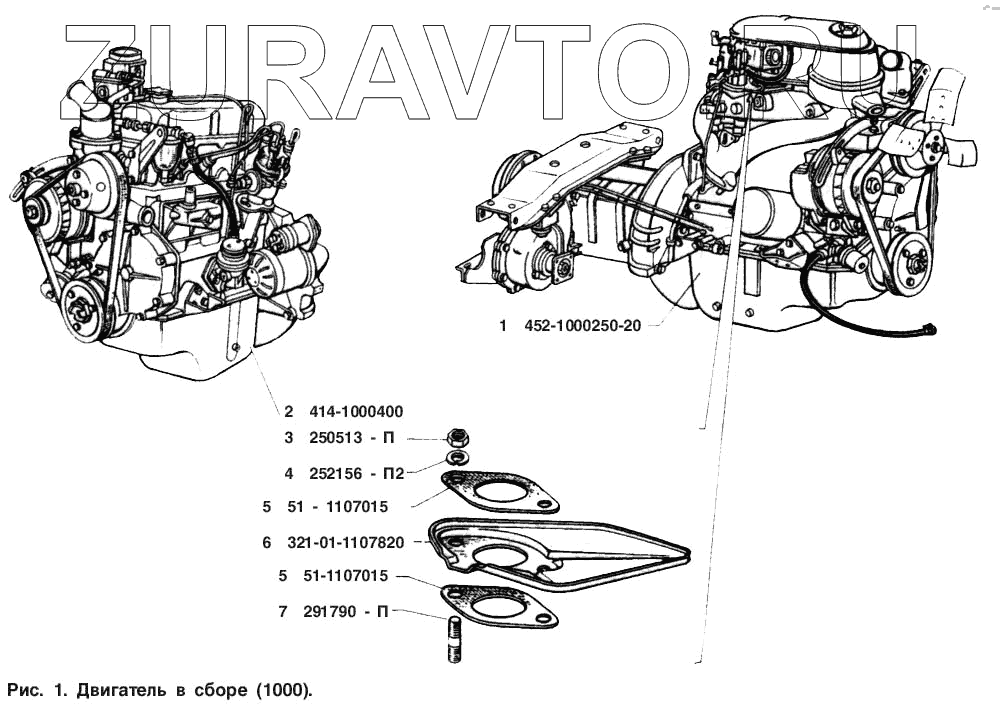 ZURAVTO.RU

1 452-1000250-20

2 414-1000400
3 250513 - П
4 252156 - П2
5 51 - 1107015
6 321-01-1107820
5 51-1107015
7 291790 - П

Рис. 1. Двигатель в сборе (1000).