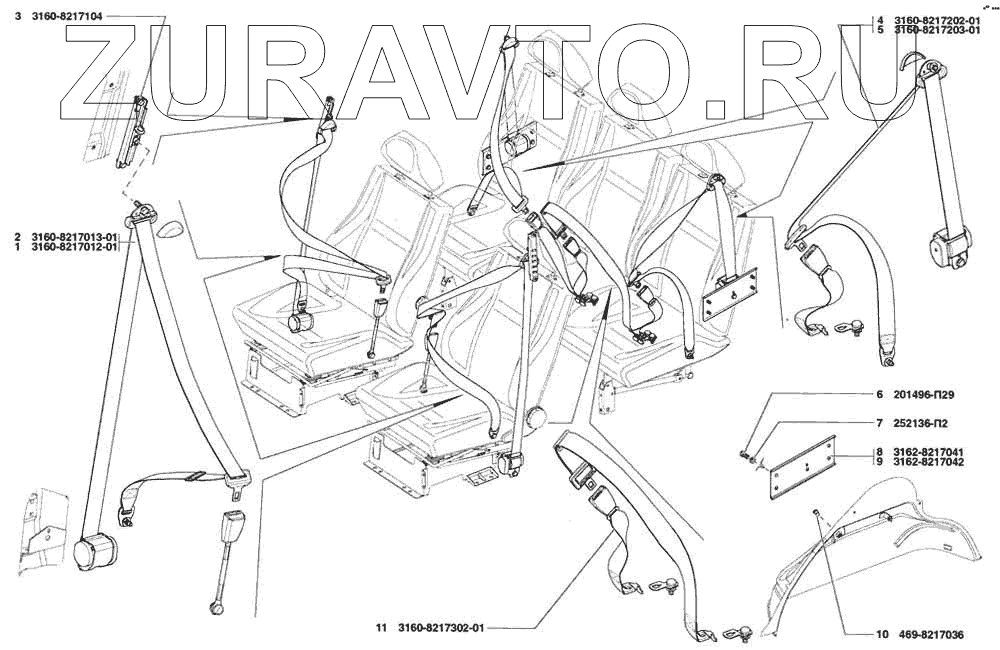 ZURAVTO.RU

3 3160-8217104

4 3160-8217202-01
5 3160-8217203-01

2 3160-8217013-01
1 3160-8217012-01

6 201496-П29

7 252136-П2

8 3162-8217041
9 3162-8217042

10 469-8217036

11 3160-8217302-01