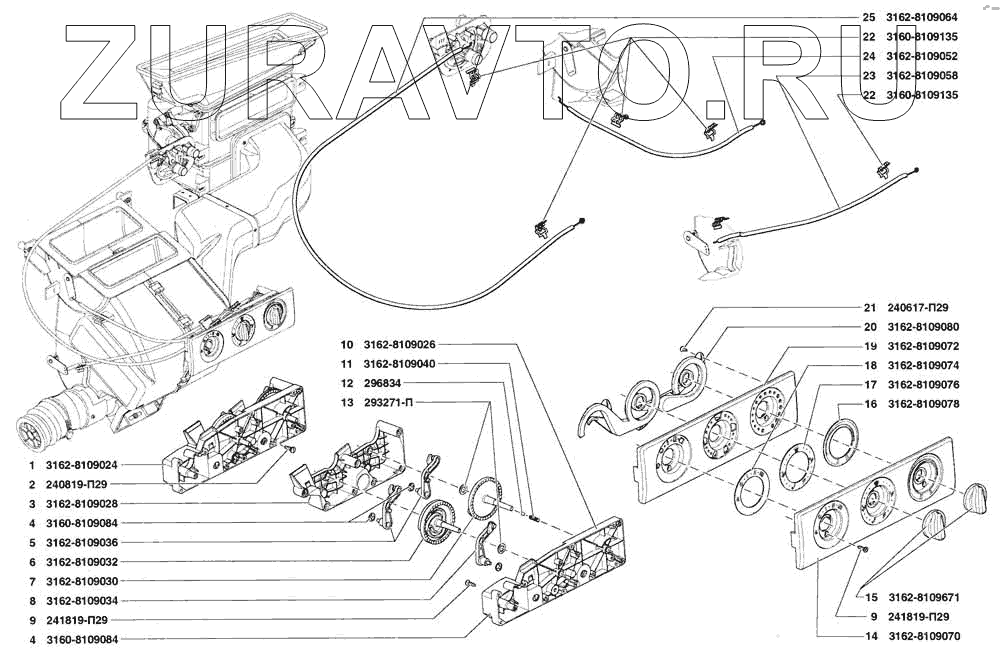 ZURAVTO.RU

25 3162-8109064
22 3160-8109135
24 3162-8109052
23 3162-8109058
22 3160-8109135

21 240617-П29
20 3162-8109080
19 3162-8109072
18 3162-8109074
17 3162-8109076
16 3162-8109078

10 3162-8109026
11 3162-8109040
12 296834
13 293271-П

1 3162-8109024
2 240819-П29
3 3162-8109028
4 3160-8109084
5 3162-8109036
6 3162-8109032
7 3162-8109030
8 3162-8109034
9 241819-П29
4 3160-8109084

15 3162-8109671
9 241819-П29
14 3162-8109070