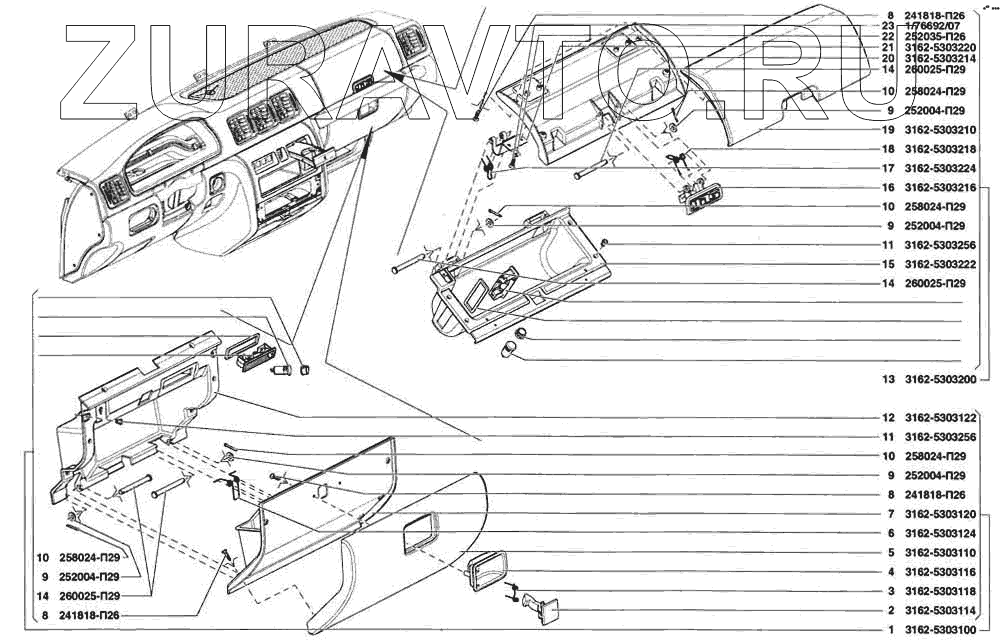 ZURAVTO.RU

8 241818-П26
23 1/76692/07
22 252035-П26
21 3162-5303220
20 3162-5303214
14 260025-П29
10 258024-П29
9 252004-П29
19 3162-5303210
18 3162-5303218
17 3162-5303224
16 3162-5303216
10 258024-П29
9 252004-П29
11 3162-5303256
15 3162-5303222
14 260025-П29
13 3162-5303200
12 3162-5303122
11 3162-5303256
10 258024-П29
9 252004-П29
8 241818-П26
7 3162-5303120
6 3162-5303124
5 3162-5303110
4 3162-5303116
3 3162-5303118
2 3162-5303114
1 3162-5303100
10 258024-П29
9 252004-П29
14 260025-П29
8 241818-П26