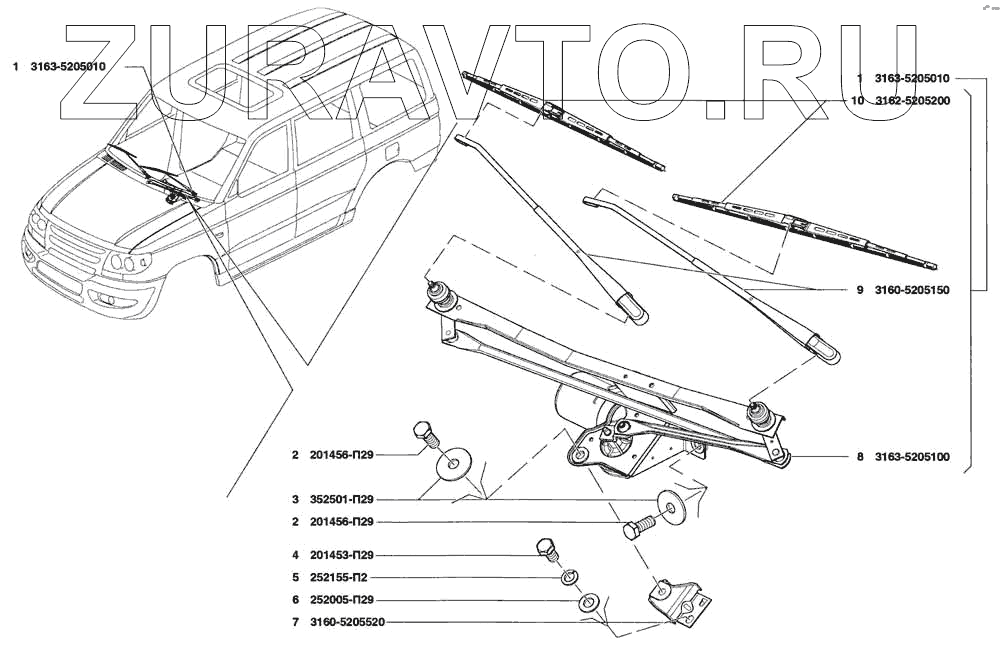 ZURAVTO.RU

1 3163-5205010

1 3163-5205010
10 3162-5205200

9 3160-5205150

8 3163-5205100

2 201456-П29
3 352501-П29
2 201456-П29
4 201453-П29
5 252155-П2
6 252005-П29
7 3160-5205520