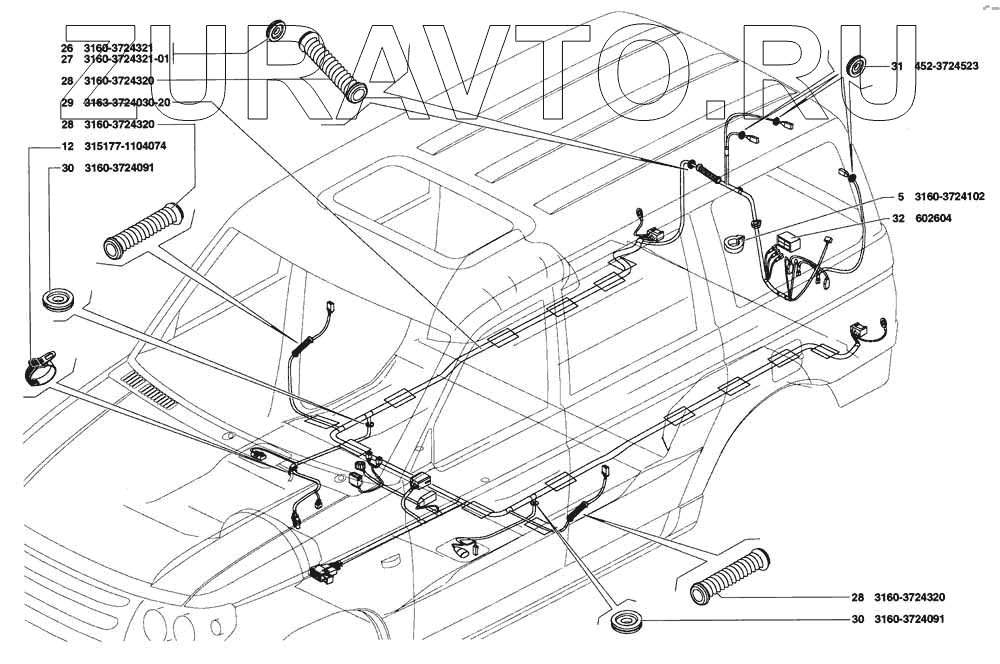 ZURAVTO.RU

26 3160-3724321
27 3160-3724321-01
28 3160-3724320
29 3163-3724030-20
28 3160-3724320
12 315177-1104074
30 3160-3724091

31 452-3724523

5 3160-3724102
32 602604

28 3160-3724320
30 3160-3724091