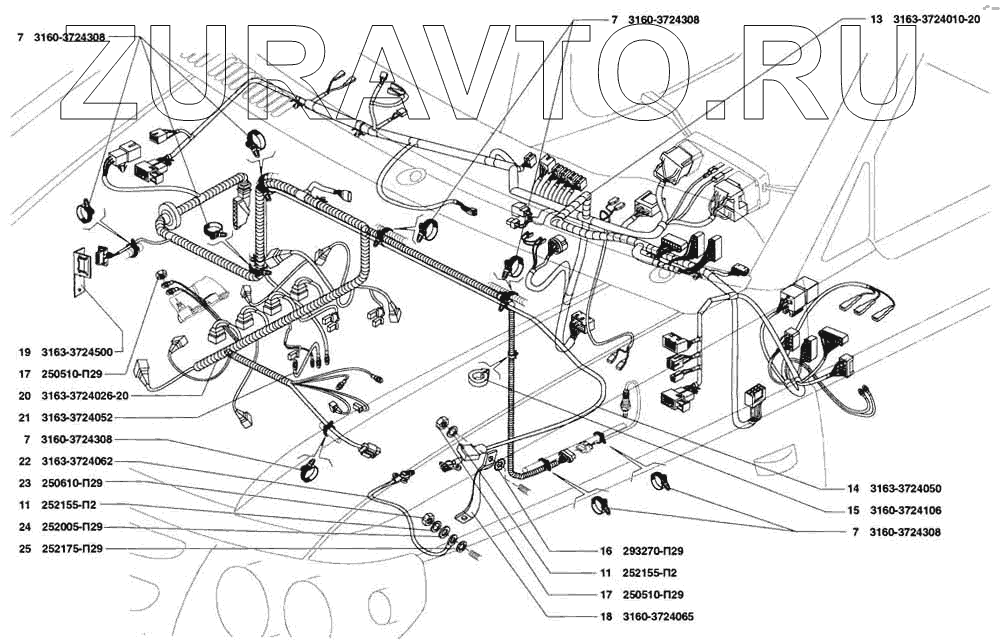 ZURAVTO.RU

7 3160-3724308

7 3160-3724308

13 3163-3724010-20

19 3163-3724500

17 250510-П29

20 3163-3724026-20

21 3163-3724052

7 3160-3724308

22 3163-3724062

23 250610-П29

11 252155-П2

24 252005-П29

25 252175-П29

14 3163-3724050

15 3160-3724106

7 3160-3724308

16 293270-П29

11 252155-П2

17 250510-П29

18 3160-3724065