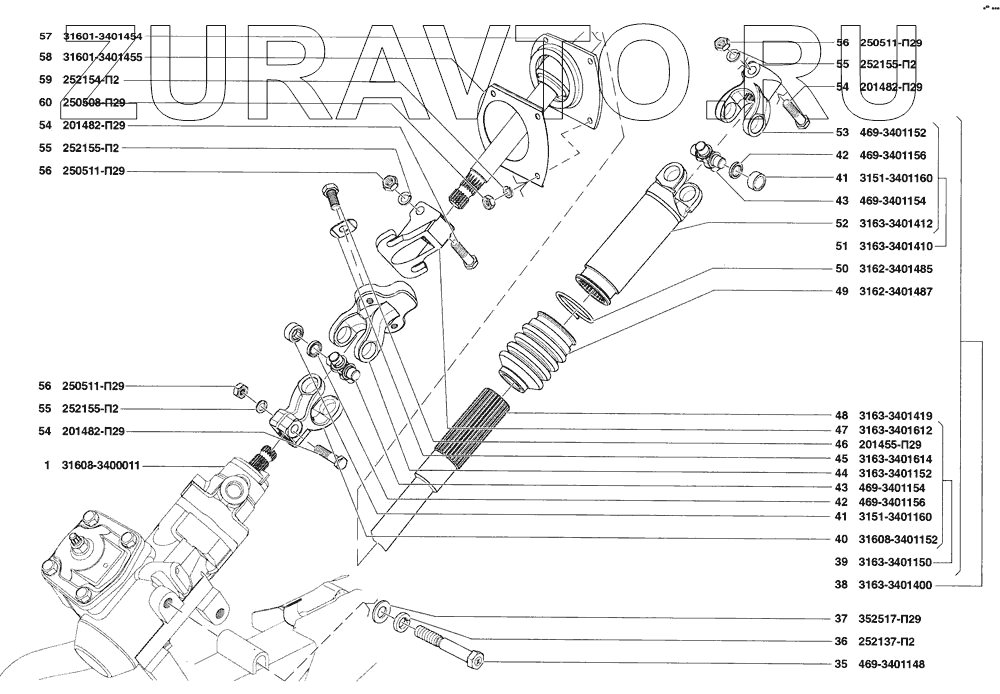 URAVTO.RU

57 31601-3401454
58 31601-3401455
59 252154-П2
60 250508-П29
54 201482-П29
55 252155-П2
56 250511-П29
56 250511-П29
55 252155-П2
54 201482-П29
1 31608-3400011

56 250511-П29
55 252155-П2
54 201482-П29
53 469-3401152
42 469-3401156
41 3151-3401160
43 469-3401154
52 3163-3401412
51 3163-3401410
50 3162-3401485
49 3162-3401487
48 3163-3401419
47 3163-3401612
46 201455-П29
45 3163-3401614
44 3163-3401152
43 469-3401154
42 469-3401156
41 3151-3401160
40 31608-3401152
39 3163-3401150
38 3163-3401400
37 352517-П29
36 252137-П2
35 469-3401148