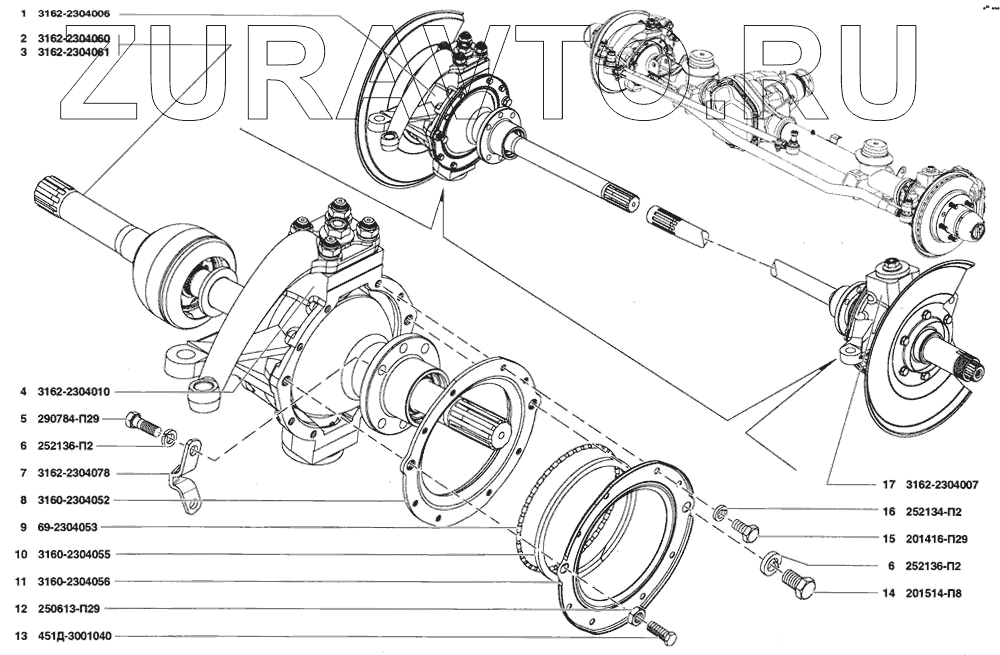 ZURAVTO.RU

1 3162-2304006
2 3162-2304060
3 3162-2304061
4 3162-2304010
5 290784-П29
6 252136-П2
7 3162-2304078
8 3160-2304052
9 69-2304053
10 3160-2304055
11 3160-2304056
12 250613-П29
13 451Д-3001040
17 3162-2304007
16 252134-П2
15 201416-П29
6 252136-П2
14 201514-П8