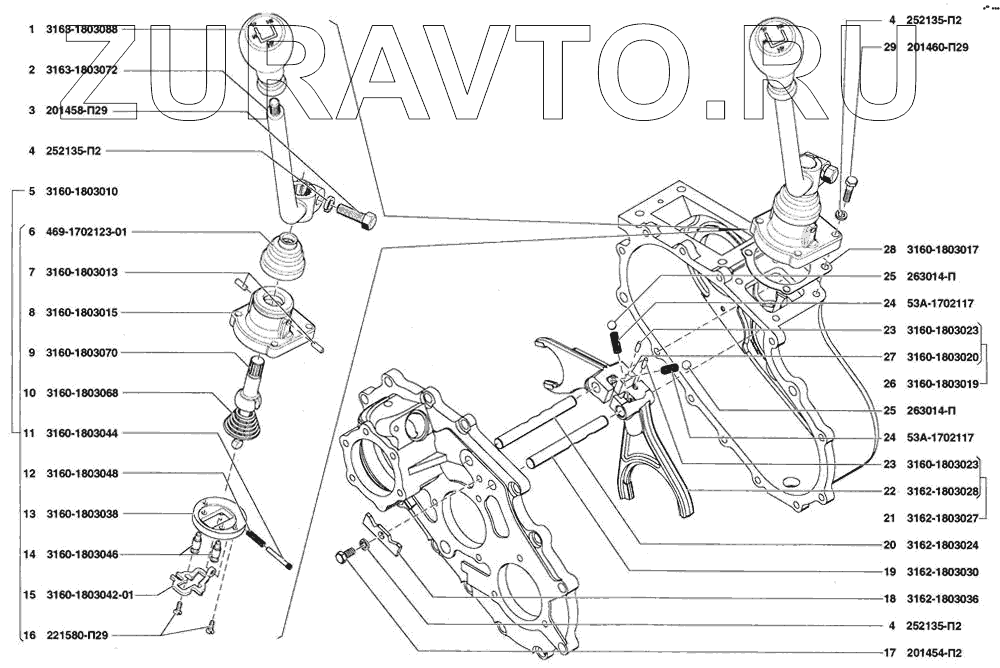 ZURAVTO.RU

1 3163-1803088
2 3163-1803072
3 201458-П29
4 252135-П2
5 3160-1803010
6 469-1702123-01
7 3160-1803013
8 3160-1803015
9 3160-1803070
10 3160-1803068
11 3160-1803044
12 3160-1803048
13 3160-1803038
14 3160-1803046
15 3160-1803042-01
16 221580-П29

4 252135-П2
29 201460-П29
28 3160-1803017
25 263014-П
24 53А-1702117
23 3160-1803023
27 3160-1803020
26 3160-1803019
25 263014-П
24 53А-1702117
23 3160-1803023
22 3162-1803028
21 3162-1803027
20 3162-1803024
19 3162-1803030
18 3162-1803036
4 252135-П2
17 201454-П2