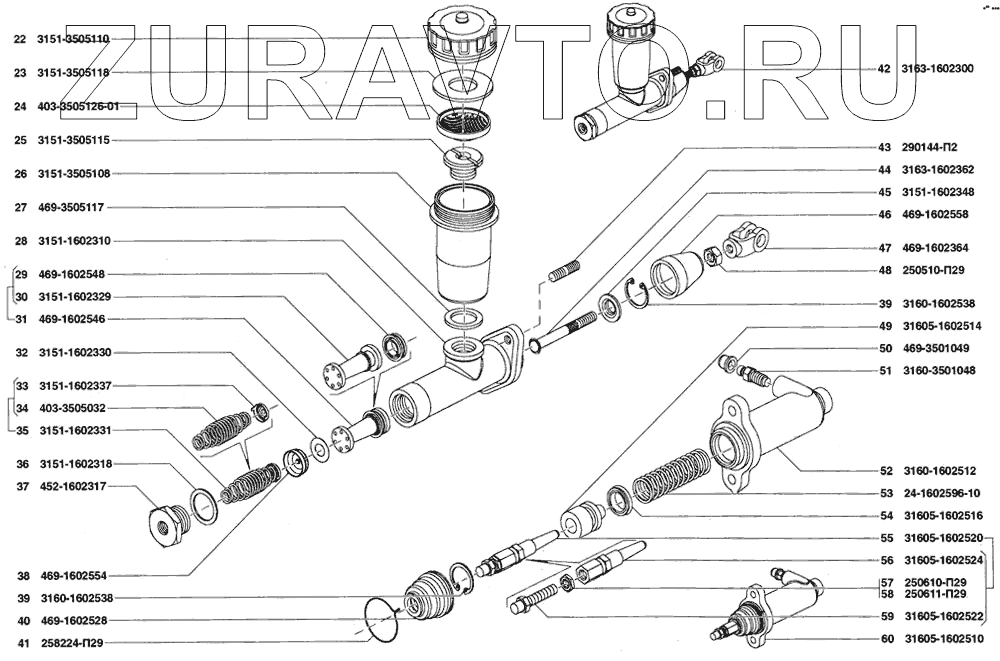 ZURAVTO.RU

22 3151-3505110
23 3151-3505118
24 403-3505126-01
25 3151-3505115
26 3151-3505108
27 469-3505117
28 3151-1602310
29 469-1602548
30 3151-1602329
31 469-1602546
32 3151-1602330
33 3151-1602337
34 403-3505032
35 3151-1602331
36 3151-1602318
37 452-1602317
38 469-1602554
39 3160-1602538
40 469-1602528
41 258224-П29

42 3163-1602300
43 290144-П2
44 3163-1602362
45 3151-1602348
46 469-1602558
47 469-1602364
48 250510-П29
39 3160-1602538
49 31605-1602514
50 469-3501049
51 3160-3501048
52 3160-1602512
53 24-1602596-10
54 31605-1602516
55 31605-1602520
56 31605-1602524
57 250610-П29
58 250611-П29
59 31605-1602522
60 31605-1602510