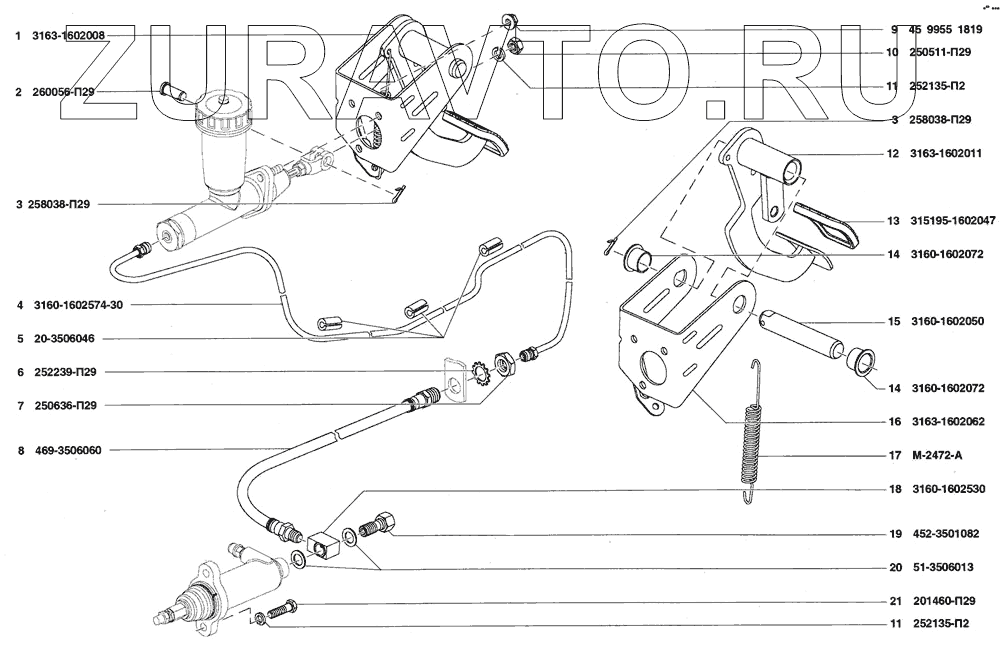 ZURAVTO.RU

1 3163-1602008
2 260056-П29
3 258038-П29
4 3160-1602574-30
5 20-3506046
6 252239-П29
7 250636-П29
8 469-3506060

9 45 9955 1819
10 250511-П29
11 252135-П2
3 258038-П29
12 3163-1602011
13 315195-1602047
14 3160-1602072
15 3160-1602050
14 3160-1602072
16 3163-1602062
17 М-2472-А
18 3160-1602530
19 452-3501082
20 51-3506013
21 201460-П29
11 252135-П2