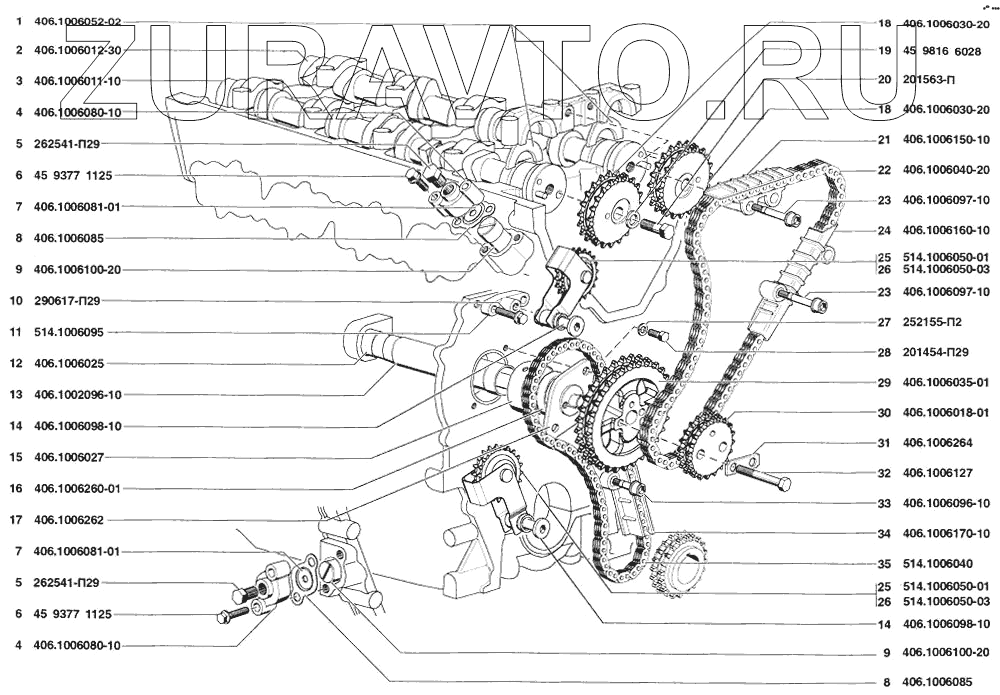 ZURAVTO.RU

1 406.1006052-02
2 406.1006012-30
3 406.1006011-10
4 406.1006080-10
5 262541-П29
6 45 9377 1125
7 406.1006081-01
8 406.1006085
9 406.1006100-20
10 290617-П29
11 514.1006095
12 406.1006025
13 406.1002096-10
14 406.1006098-10
15 406.1006027
16 406.1006260-01
17 406.1006262
7 406.1006081-01
5 262541-П29
6 45 9377 1125
4 406.1006080-10

18 406.1006030-20
19 45 9816 6028
20 201563-П
18 406.1006030-20
21 406.1006150-10
22 406.1006040-20
23 406.1006097-10
24 406.1006160-10
25 514.1006050-01
26 514.1006050-03
23 406.1006097-10
27 252155-П2
28 201454-П29
29 406.1006035-01
30 406.1006018-01
31 406.1006264
32 406.1006127
33 406.1006096-10
34 406.1006170-10
35 514.1006040
25 514.1006050-01
26 514.1006050-03
14 406.1006098-10
9 406.1006100-20
8 406.1006085