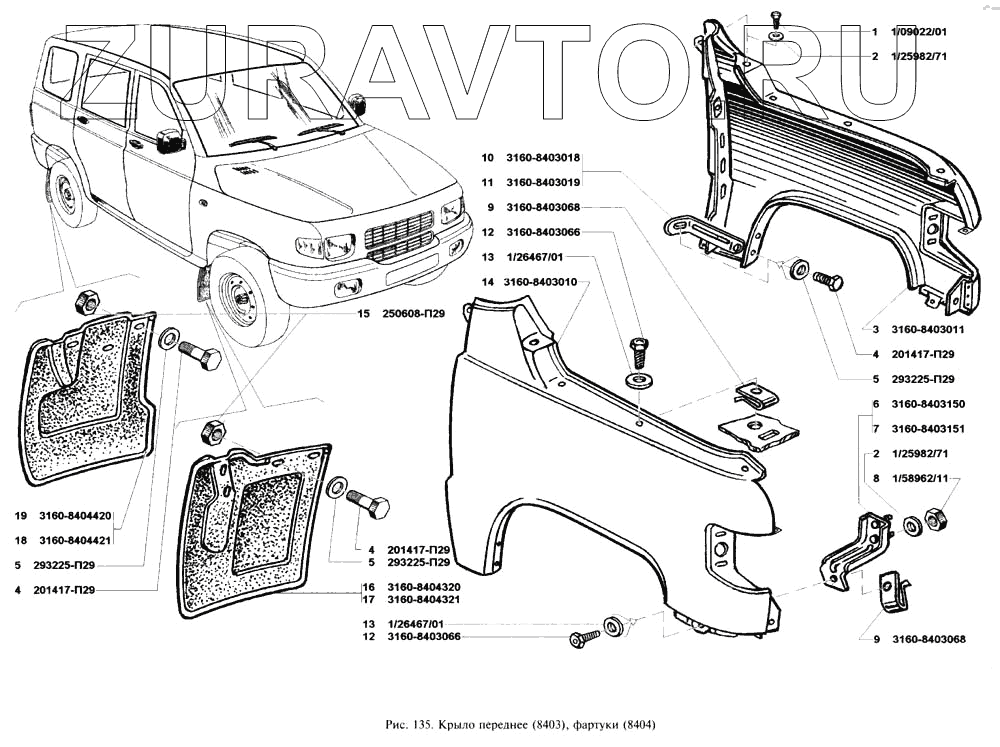 ZURAVTO.RU

1 1/09022/01
2 1/25982/71

10 3160-8403018
11 3160-8403019
9 3160-8403068
12 3160-8403066
13 1/26467/01
14 3160-8403010

15 250608-П29

3 3160-8403011
4 201417-П29
5 293225-П29
6 3160-8403150
7 3160-8403151
2 1/25982/71
8 1/58962/11

19 3160-8404420
18 3160-8404421
5 293225-П29
4 201417-П29

4 201417-П29
5 293225-П29

16 3160-8404320
17 3160-8404321

13 1/26467/01
12 3160-8403066

9 3160-8403068

Рис. 135. Крыло переднее (8403), фартуки (8404)