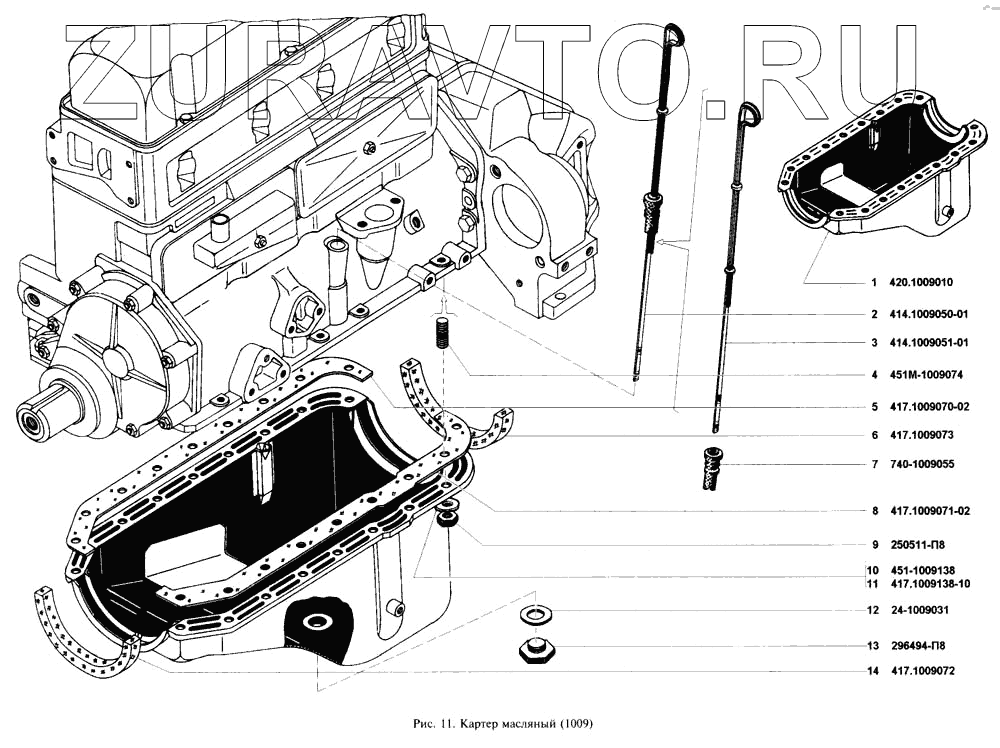 ZUPAVTO.RU

1 420.1009010
2 414.1009050-01
3 414.1009051-01
4 451М-1009074
5 417.1009070-02
6 417.1009073
7 740-1009055
8 417.1009071-02
9 250511-П8
10 451-1009138
11 417.1009138-10
12 24-1009031
13 296494-П8
14 417.1009072

Рис. 11. Картер масляный (1009)