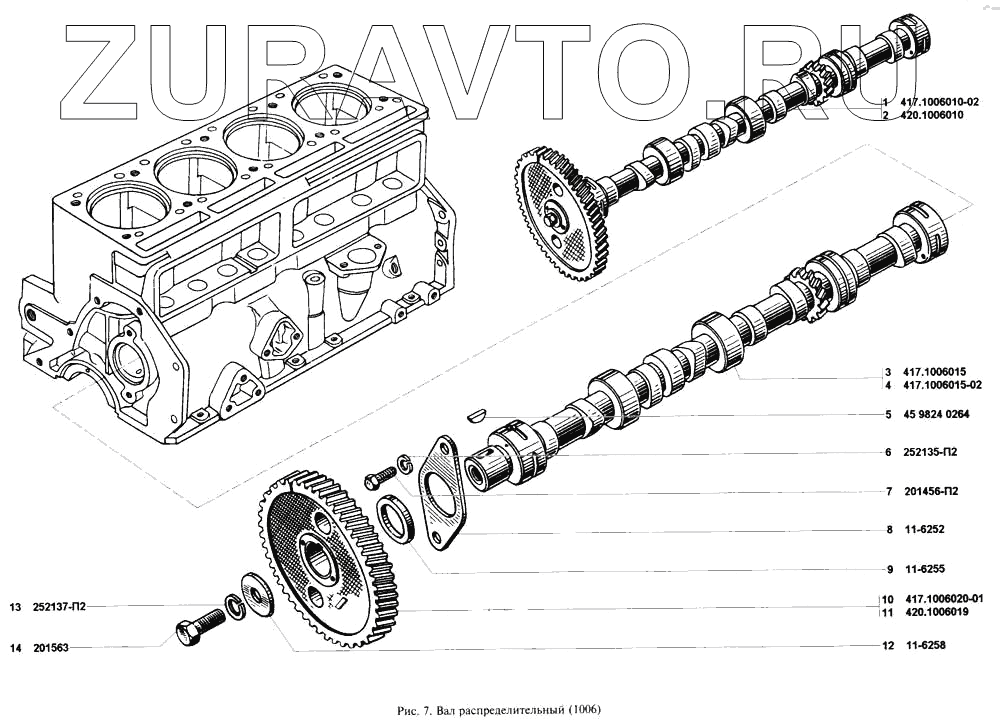 ZUPAVTO.RU

1 417.1006010-02
2 420.1006010

3 417.1006015
4 417.1006015-02

5 45 9824 0264

6 252135-П2

7 201456-П2

8 11-6252

9 11-6255

10 417.1006020-01
11 420.1006019

12 11-6258

13 252137-П2

14 201563

Рис. 7. Вал распределительный (1006)