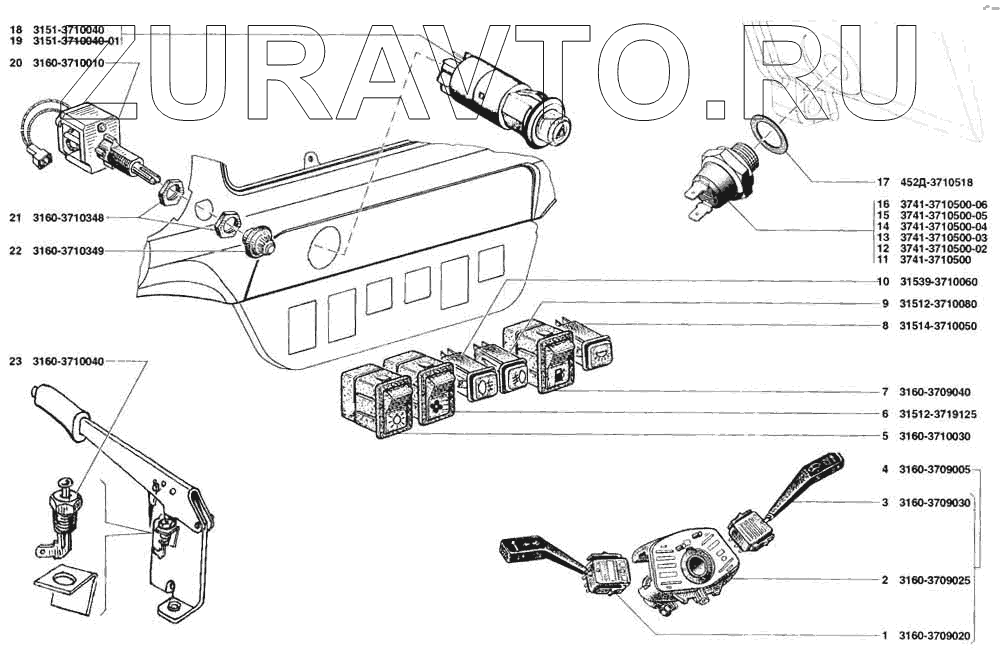 ZURAVTO.RU

18 3151-3710040
19 3151-3710040-01
20 3160-3710010
21 3160-3710348
22 3160-3710349
23 3160-3710040

17 452Д-3710518
16 3741-3710500-06
15 3741-3710500-05
14 3741-3710500-04
13 3741-3710500-03
12 3741-3710500-02
11 3741-3710500
10 31539-3710060
9 31512-3710080
8 31514-3710050
7 3160-3709040
6 31512-3719125
5 3160-3710030
4 3160-3709005
3 3160-3709030
2 3160-3709025
1 3160-3709020