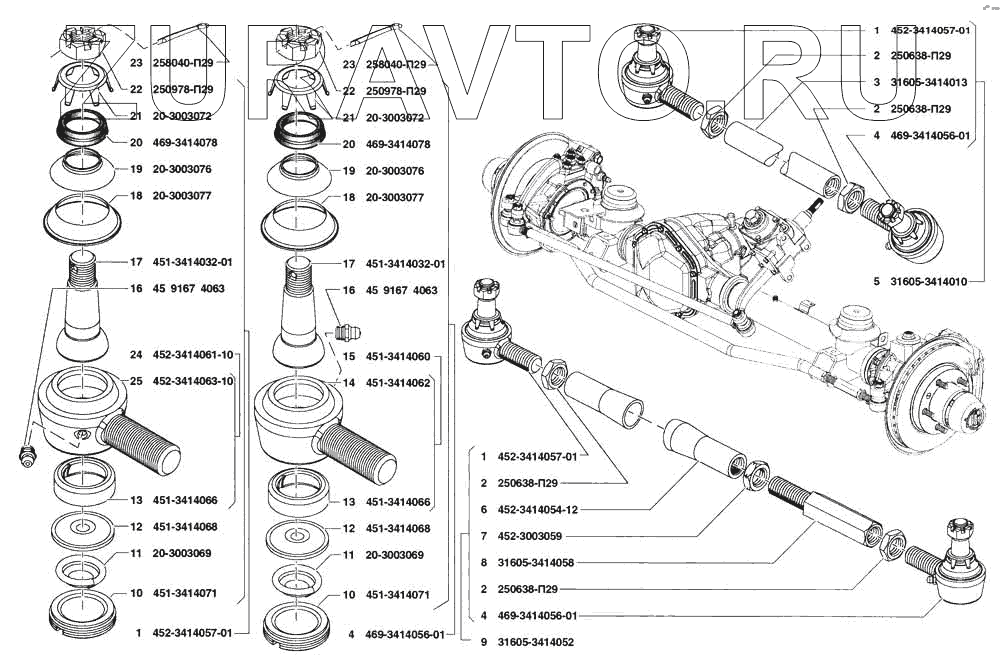 ZURAVTO.RU

23 258040-П29
22 250978-П29
21 20-3003072
20 469-3414078
19 20-3003076
18 20-3003077
17 451-3414032-01
16 45 9167 4063
24 452-3414061-10
25 452-3414063-10
13 451-3414066
12 451-3414068
11 20-3003069
10 451-3414071
1 452-3414057-01

23 258040-П29
22 250978-П29
21 20-3003072
20 469-3414078
19 20-3003076
18 20-3003077
17 451-3414032-01
16 45 9167 4063
15 451-3414060
14 451-3414062
13 451-3414066
12 451-3414068
11 20-3003069
10 451-3414071
4 469-3414056-01

1 452-3414057-01
2 250638-П29
3 31605-3414013
2 250638-П29
4 469-3414056-01
5 31605-3414010

1 452-3414057-01
2 250638-П29
6 452-3414054-12
7 452-3003059
8 31605-3414058
2 250638-П29
4 469-3414056-01
9 31605-3414052