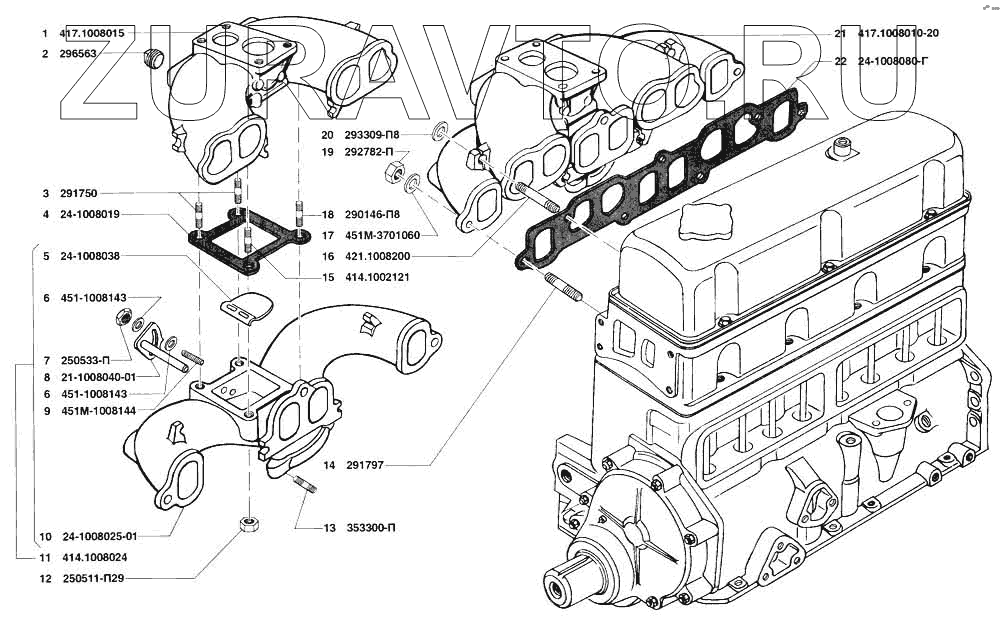 ZURAVTO.RU

1 417.1008015
2 296563
3 291750
4 24-1008019
5 24-1008038
6 451-1008143
7 250533-П
8 21-1008040-01
6 451-1008143
9 451М-1008144
10 24-1008025-01
11 414.1008024
12 250511-П29
13 353300-П
14 291797
15 414.1002121
16 421.1008200
17 451М-3701060
18 290146-П8
19 292782-П
20 293309-П8
21 417.1008010-20
22 24-1008080-Г