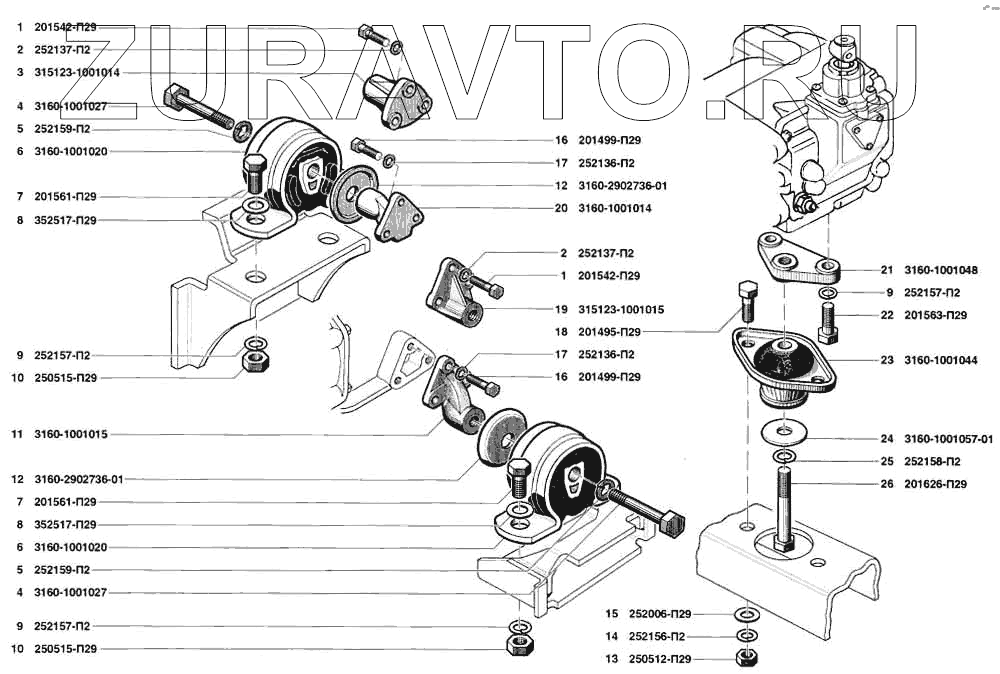 ZURAVTO.RU

1 201542-П29
2 252137-П2
3 315123-1001014
4 3160-1001027
5 252159-П2
6 3160-1001020
7 201561-П29
8 352517-П29
9 252157-П2
10 250515-П29
11 3160-1001015
12 3160-2902736-01
7 201561-П29
8 352517-П29
6 3160-1001020
5 252159-П2
4 3160-1001027
9 252157-П2
10 250515-П29

16 201499-П29
17 252136-П2
12 3160-2902736-01
20 3160-1001014
2 252137-П2
1 201542-П29
19 315123-1001015
18 201495-П29
17 252136-П2
16 201499-П29

21 3160-1001048
9 252157-П2
22 201563-П29
23 3160-1001044
24 3160-1001057-01
25 252158-П2
26 201626-П29
15 252006-П29
14 252156-П2
13 250512-П29