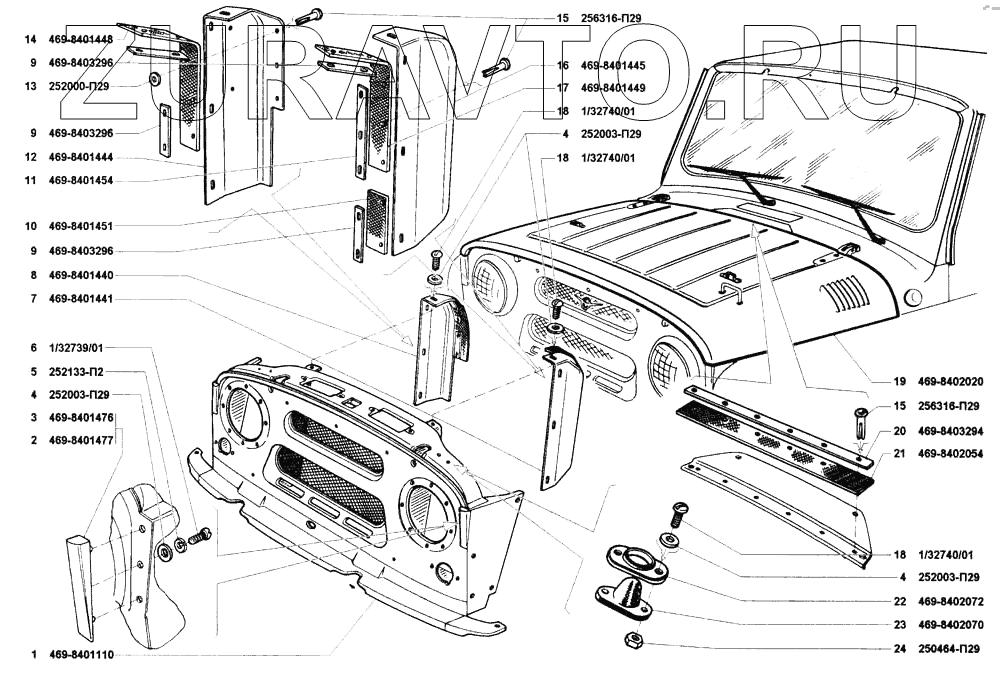 ZURAVTO.RU

14 469-8401448
9 469-8403296
13 252000-П29
9 469-8403296
12 469-8401444
11 469-8401454
10 469-8401451
9 469-8403296
8 469-8401440
7 469-8401441
6 1/32739/01
5 252133-П2
4 252003-П29
3 469-8401476
2 469-8401477
1 469-8401110

15 256316-П29
16 469-8401445
17 469-8401449
18 1/32740/01
4 252003-П29
18 1/32740/01

19 469-8402020
15 256316-П29
20 469-8403294
21 469-8402054
18 1/32740/01
4 252003-П29
22 469-8402072
23 469-8402070
24 250464-П29