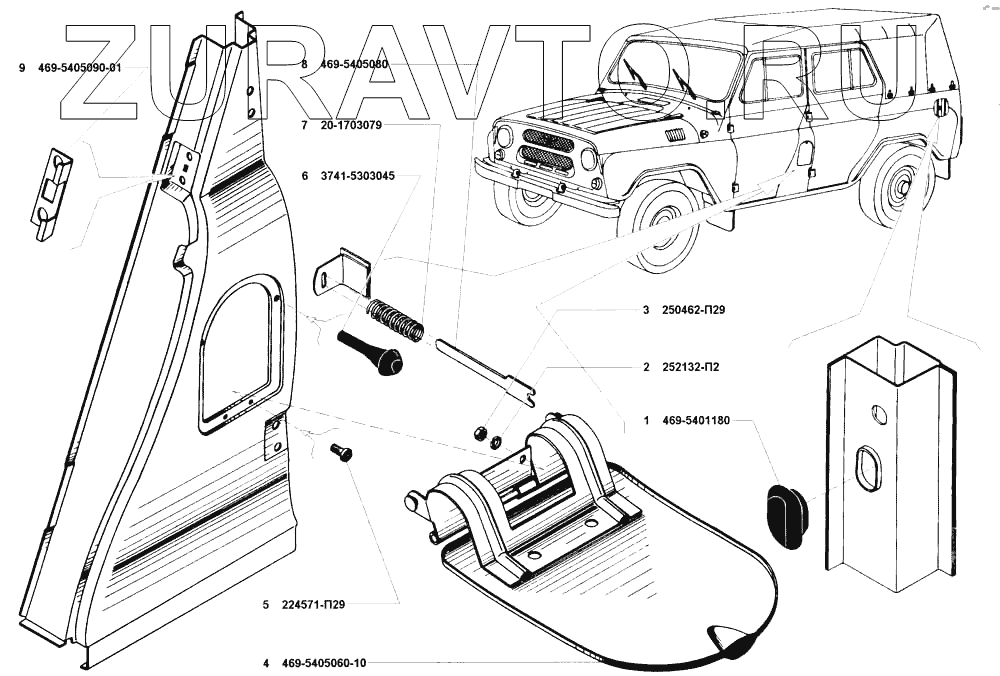 ZURAVTO.RU

9 469-5405090-01

8 469-5405080

7 20-1703079

6 3741-5303045

3 250462-П29

2 252132-П2

1 469-5401180

5 224571-П29

4 469-5405060-10